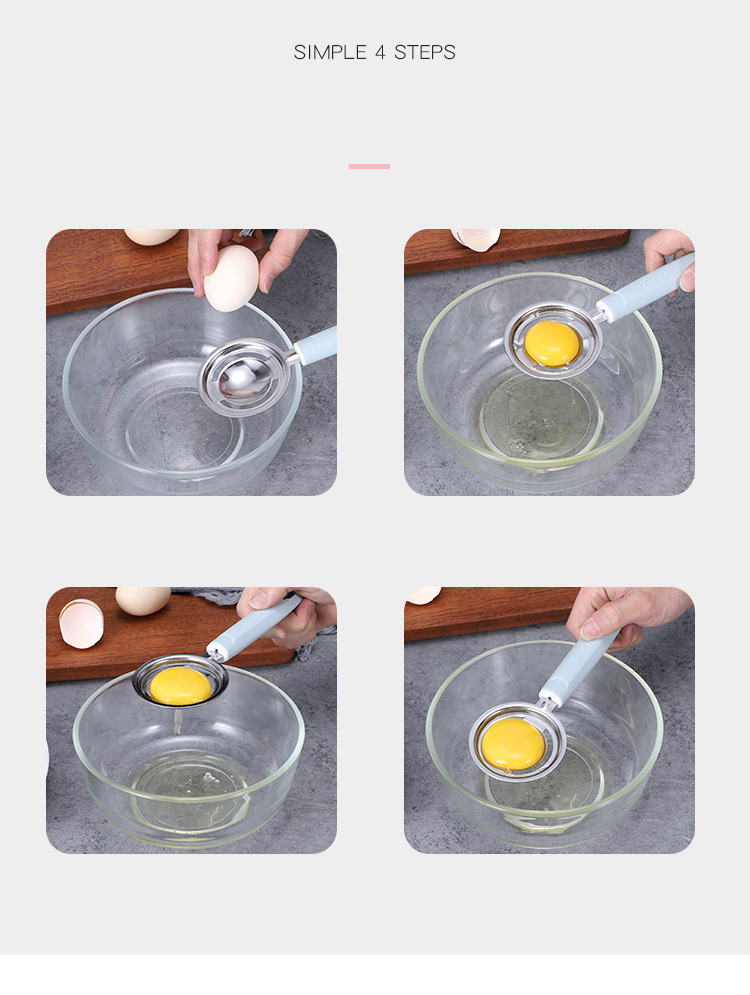 SIMPLE 4 STEPS