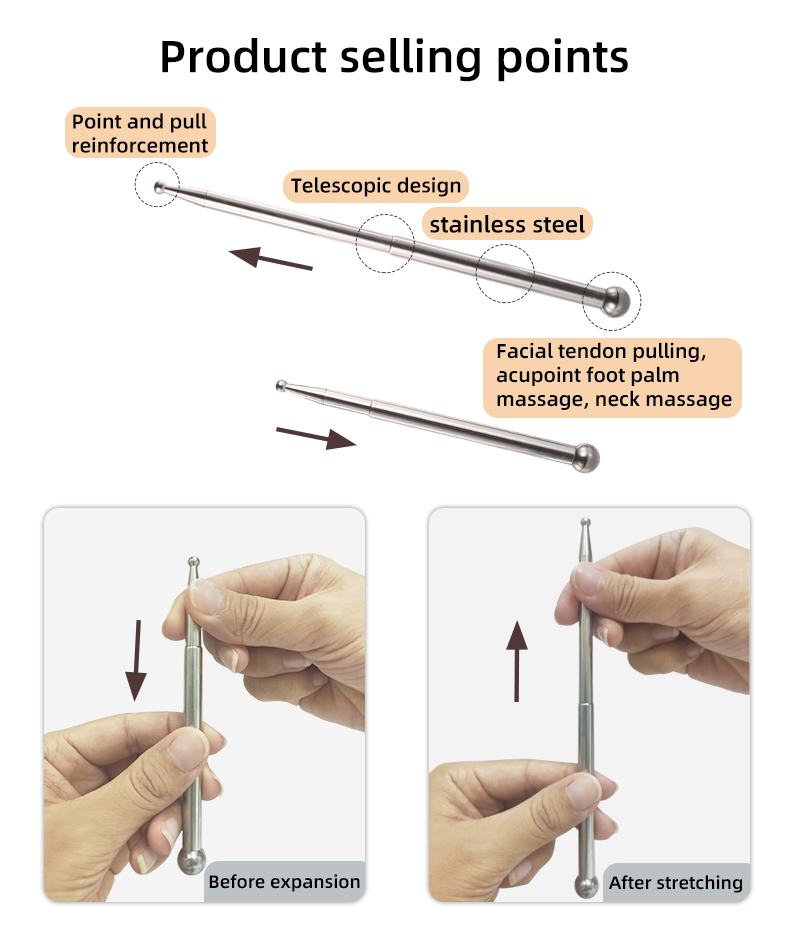 Product selling points

Point and pull reinforcement

Telescopic design

stainless steel

Facial tendon pulling, acupoint foot palm massage, neck massage

Before expansion

After stretching