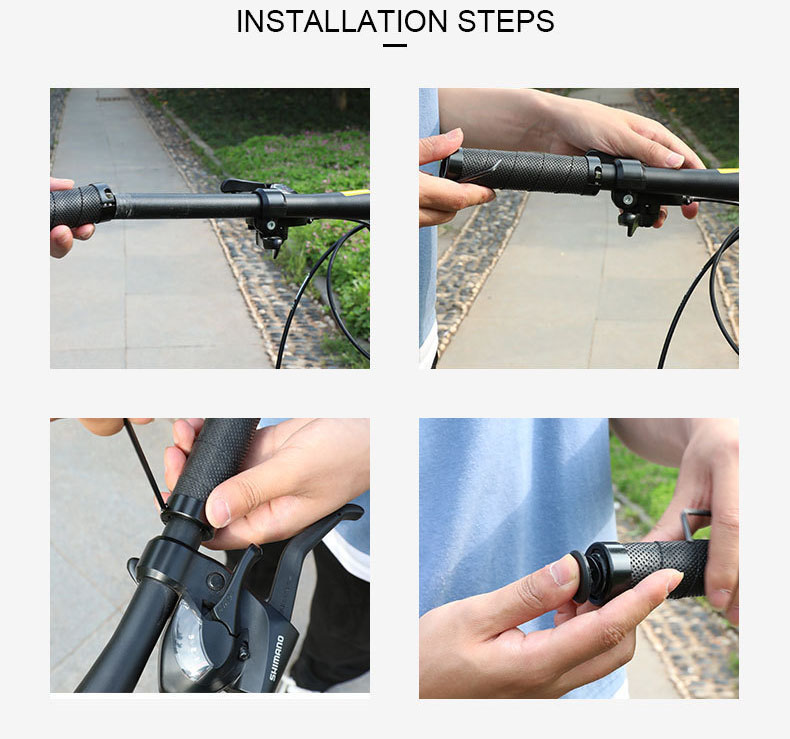 INSTALLATION STEPS

SHIMANO