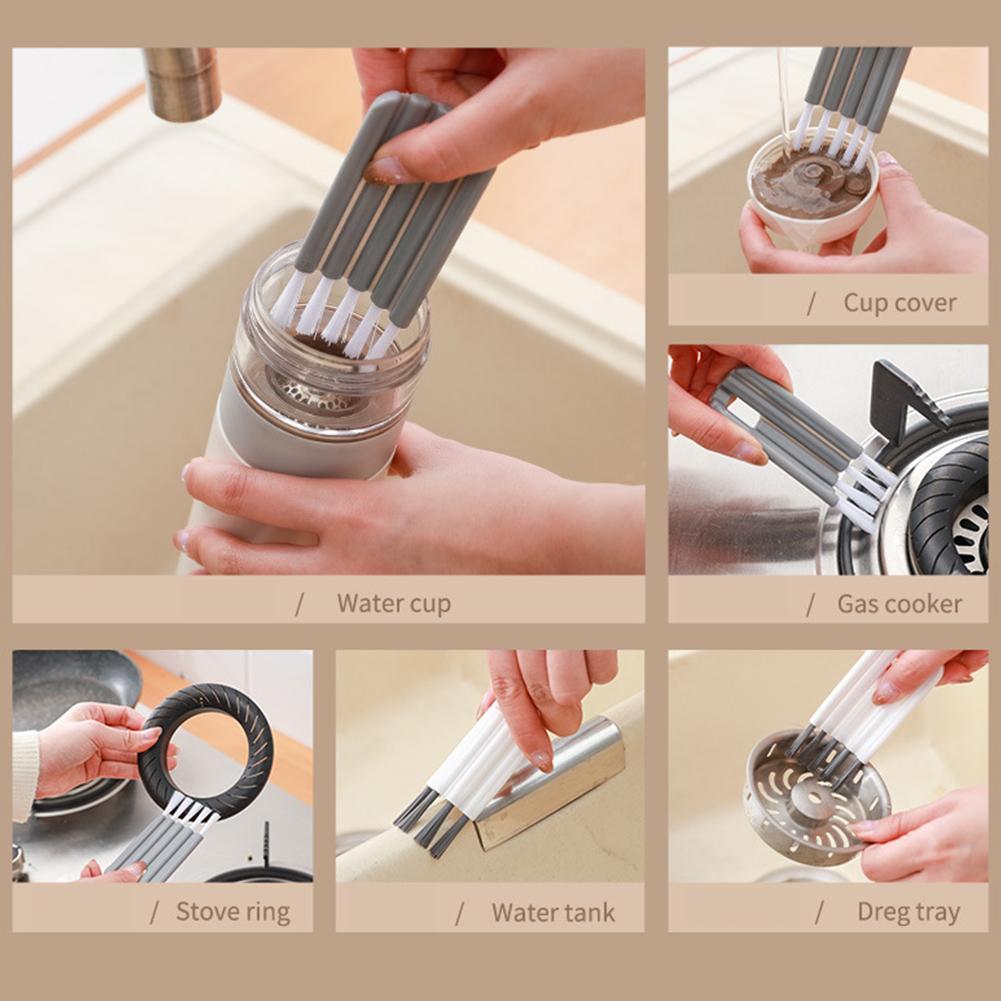 / Water cup

/ Cup cover

/ Gas cooker

/ Stove ring

/ Water tank

/ Dreg tray