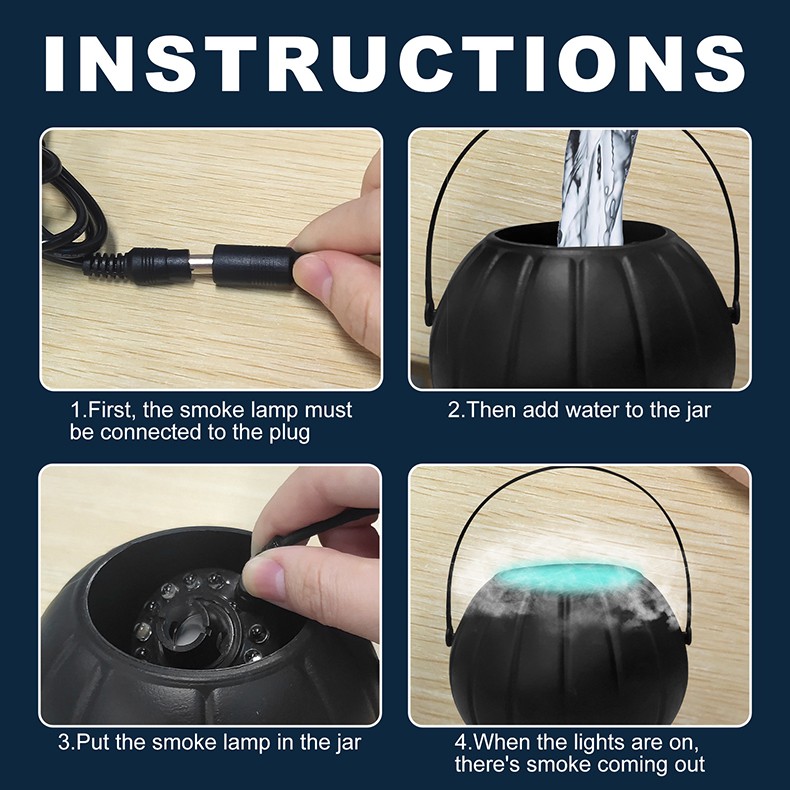 INSTRUCTIONS

1.First, the smoke lamp must be connected to the plug

2.Then add water to the jar

3.Put the smoke lamp in the jar

4.When the lights are on, there's smoke coming out