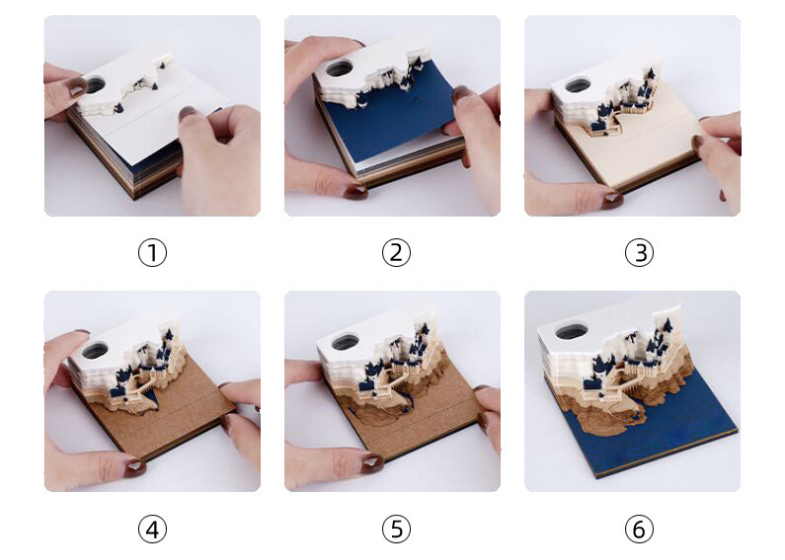 ①

②

③

④

⑤

⑥