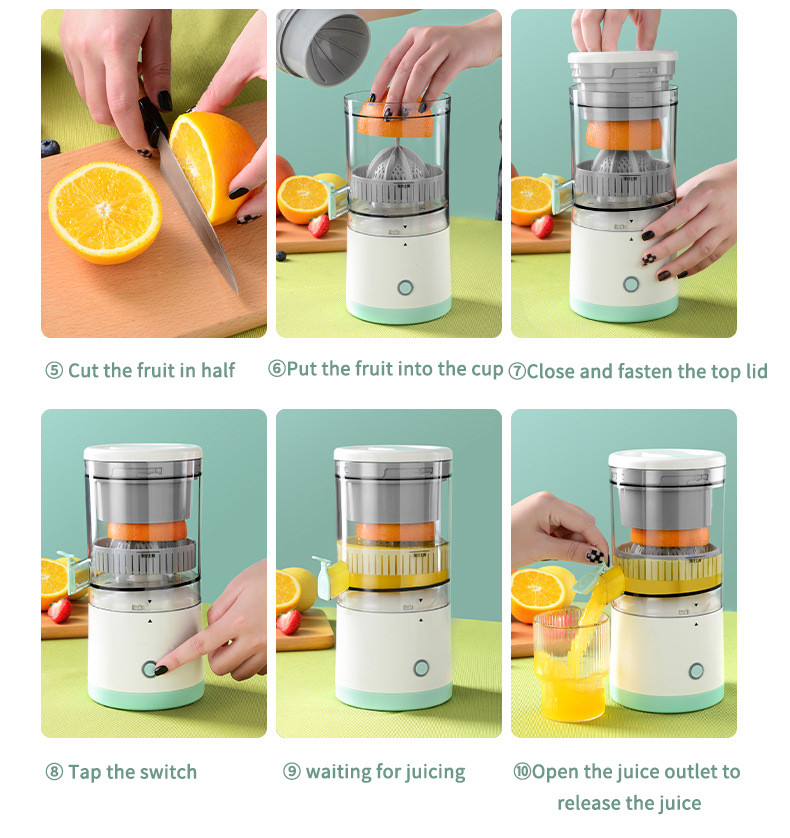 ⑤ Cut the fruit in half

⑥Put the fruit into the cup

⑦Close and fasten the top lid

⑧ Tap the switch

⑨ waiting for juicing

⑩Open the juice outlet to release the juice