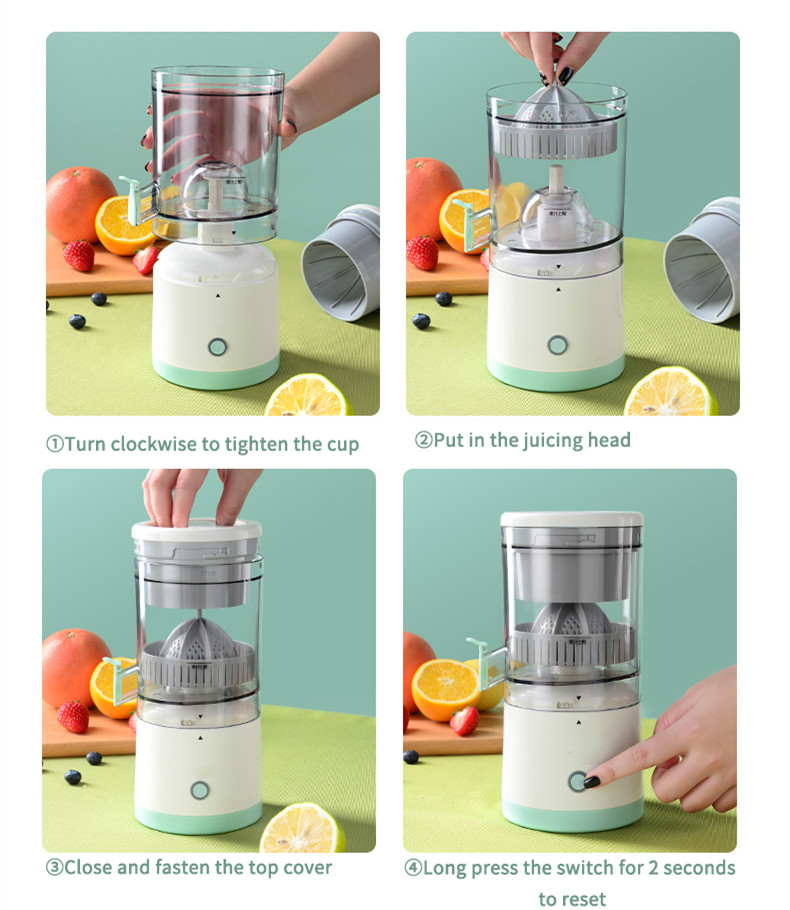 ①Turn clockwise to tighten the cup

②Put in the juicing head

③Close and fasten the top cover

④Long press the switch for 2 seconds to reset