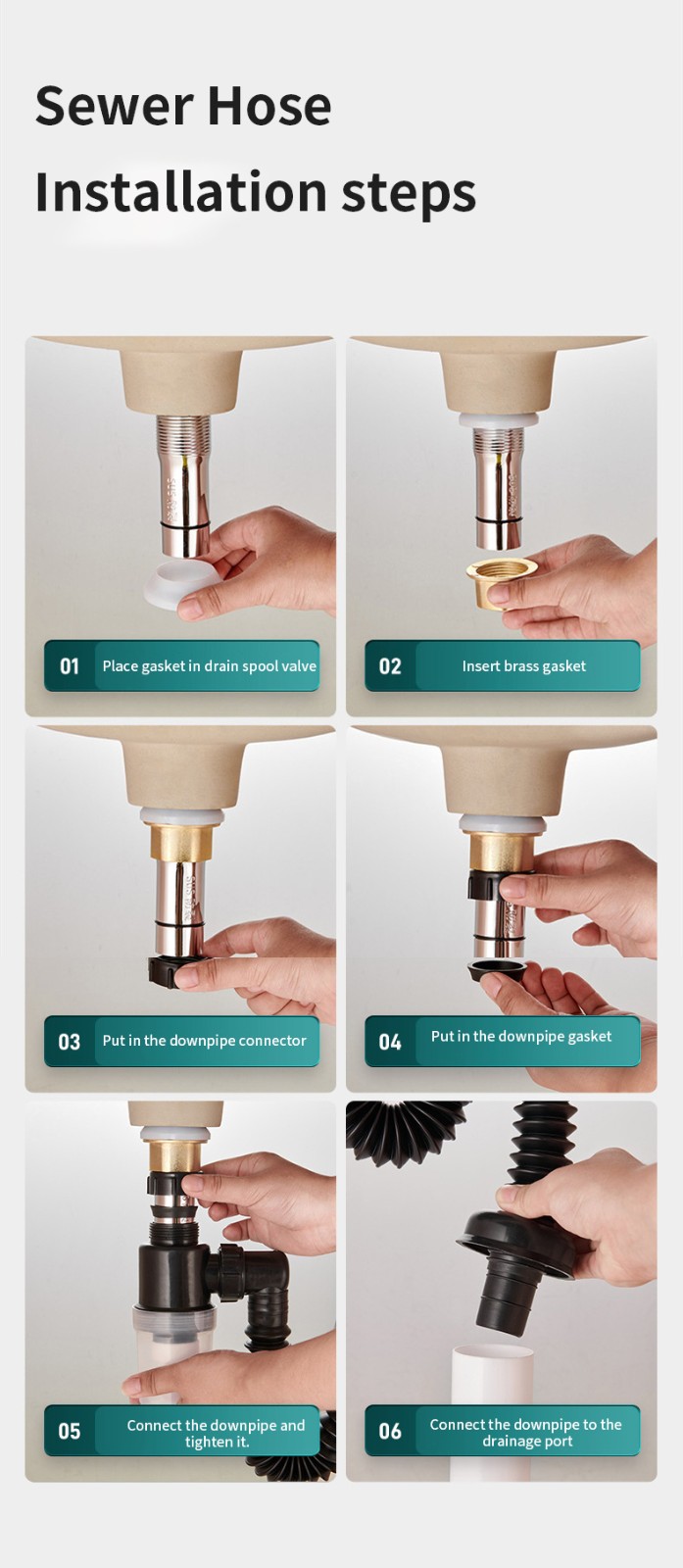 Sewer Hose

Installation steps

01 Place gasket in drain spool valve

02 Insert brass gasket

03 Put in the downpipe connector

04 Put in the downpipe gasket

05 Connect the downpipe and tighten it.

06 Connect the downpipe to the drainage port