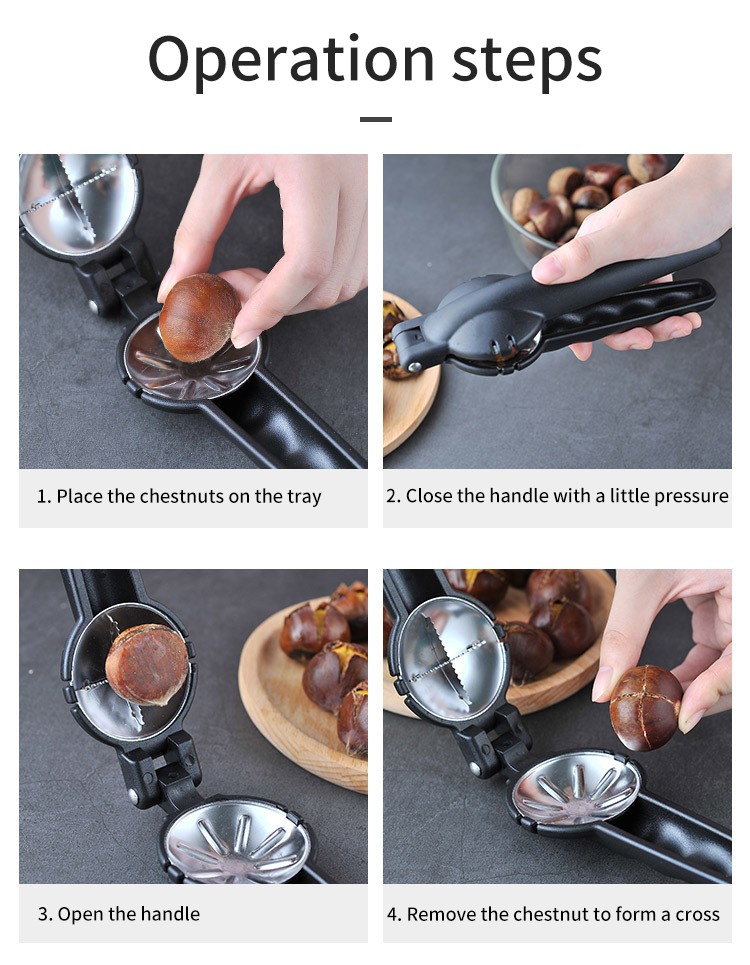 Operation steps

1. Place the chestnuts on the tray

2. Close the handle with a little pressure

3. Open the handle

4. Remove the chestnut to form a cross