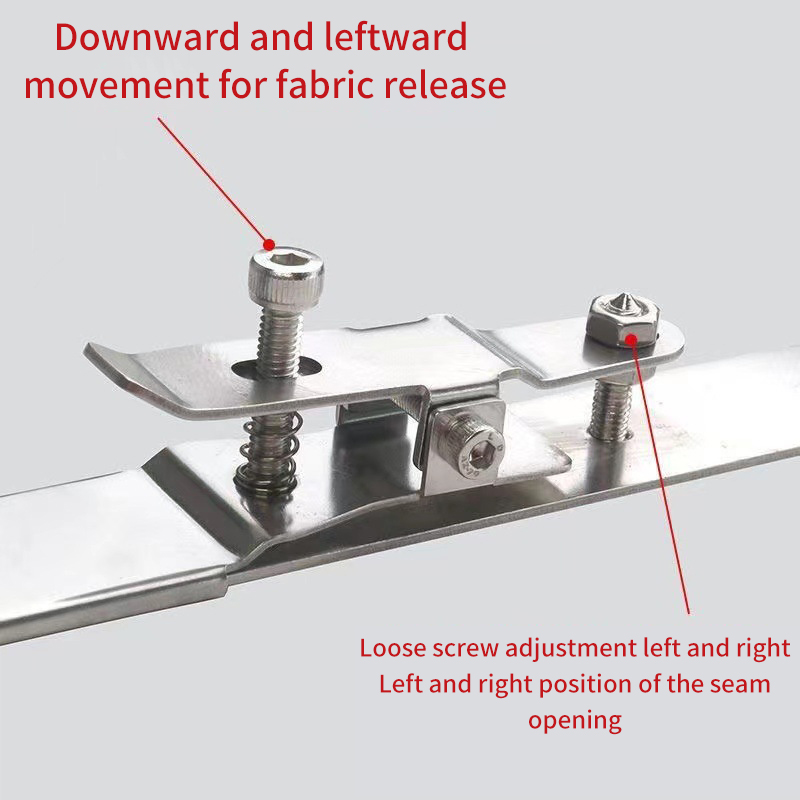 Downward and leftward movement for fabric release

Loose screw adjustment left and right
Left and right position of the seam opening