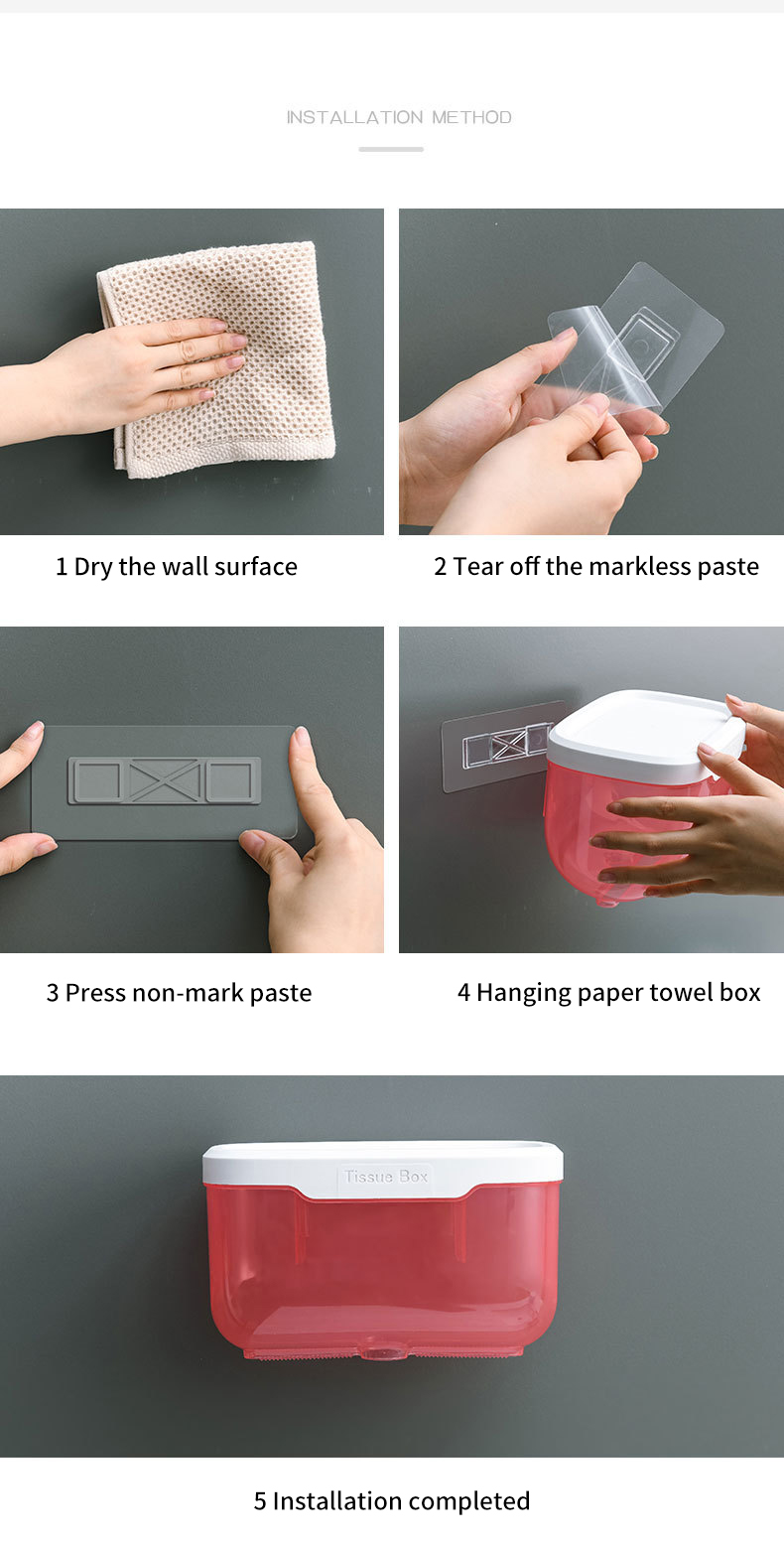 INSTALLATION METHOD

1 Dry the wall surface

2 Tear off the markless paste

3 Press non-mark paste

4 Hanging paper towel box

Tissue Box

5 Installation completed