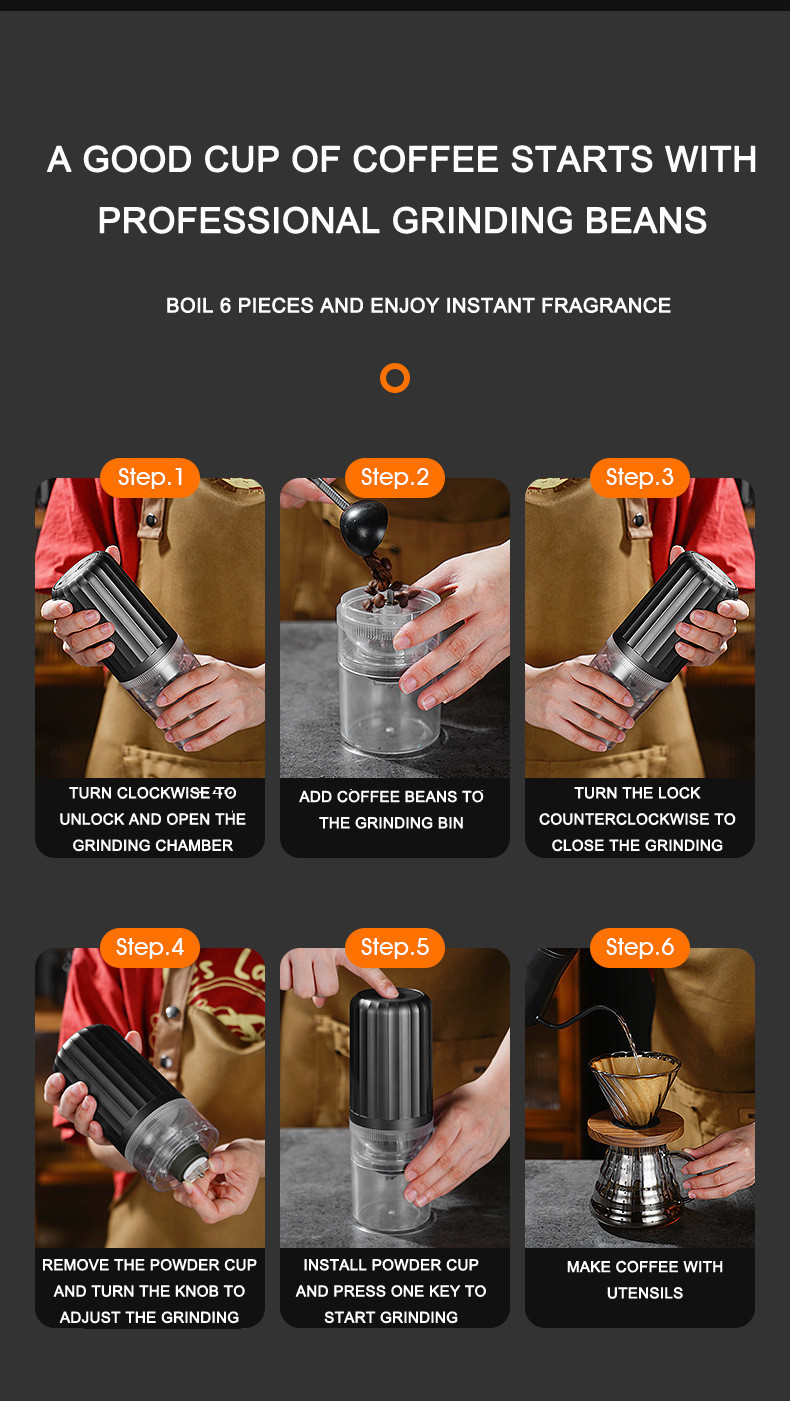 A GOOD CUP OF COFFEE STARTS WITH PROFESSIONAL GRINDING BEANS

BOIL 6 PIECES AND ENJOY INSTANT FRAGRANCE

Step.1

TURN CLOCKWISE TO UNLOCK AND OPEN THE GRINDING CHAMBER

Step.2

ADD COFFEE BEANS TO THE GRINDING BIN

Step.3

TURN THE LOCK COUNTERCLOCKWISE TO CLOSE THE GRINDING

Step.4

REMOVE THE POWDER CUP AND TURN THE KNOB TO ADJUST THE GRINDING

Step.5

INSTALL POWDER CUP AND PRESS ONE KEY TO START GRINDING

Step.6

MAKE COFFEE WITH UTENSILS