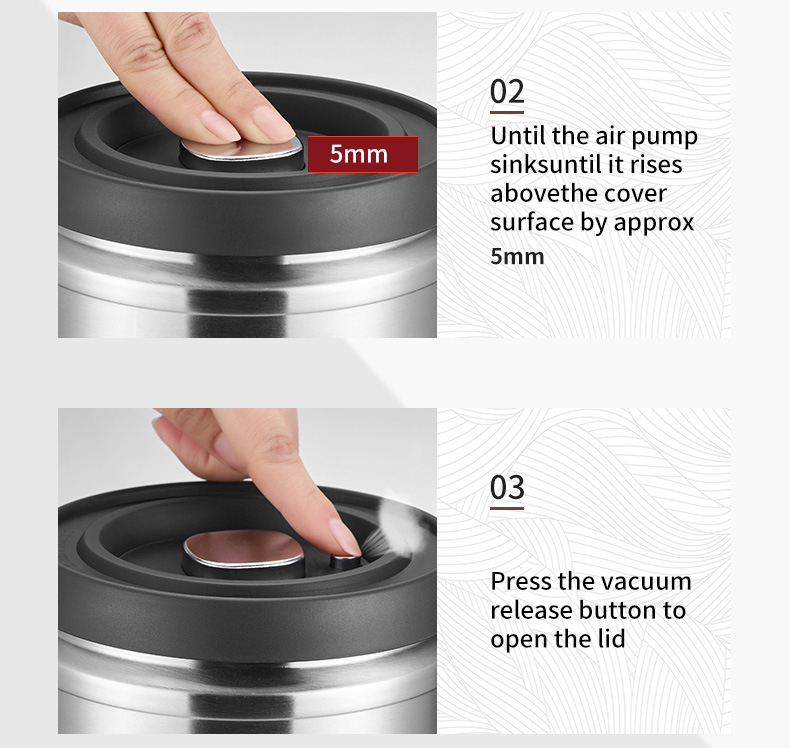 5mm

02

Until the air pump sinksuntil it rises abovethe cover surface by approx 5mm

03

Press the vacuum release button to open the lid