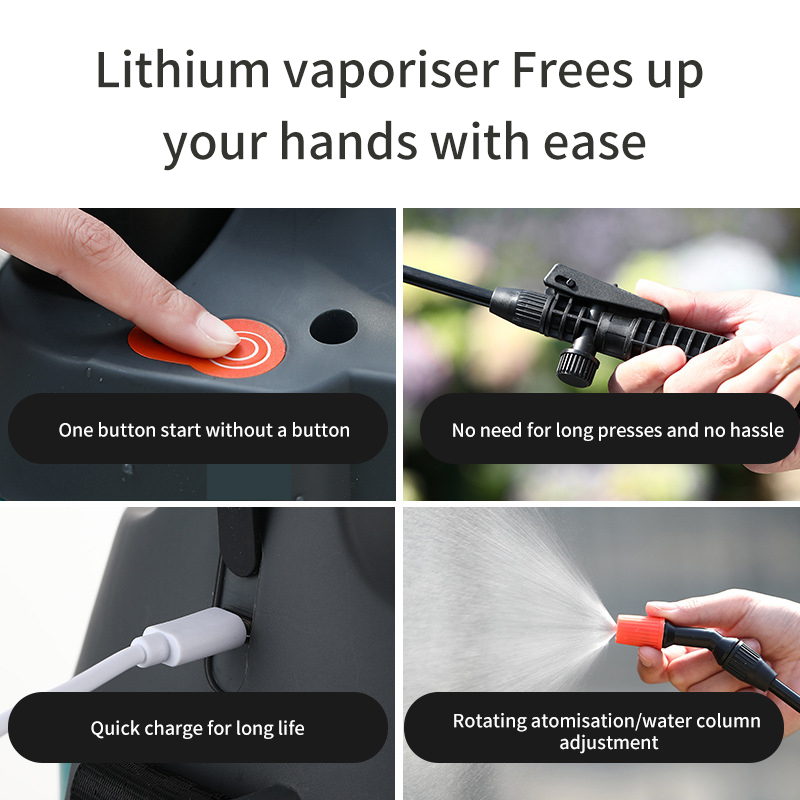 Lithium vaporiser Frees up your hands with ease

One button start without a button

No need for long presses and no hassle

Quick charge for long life

Rotating atomisation/water column adjustment