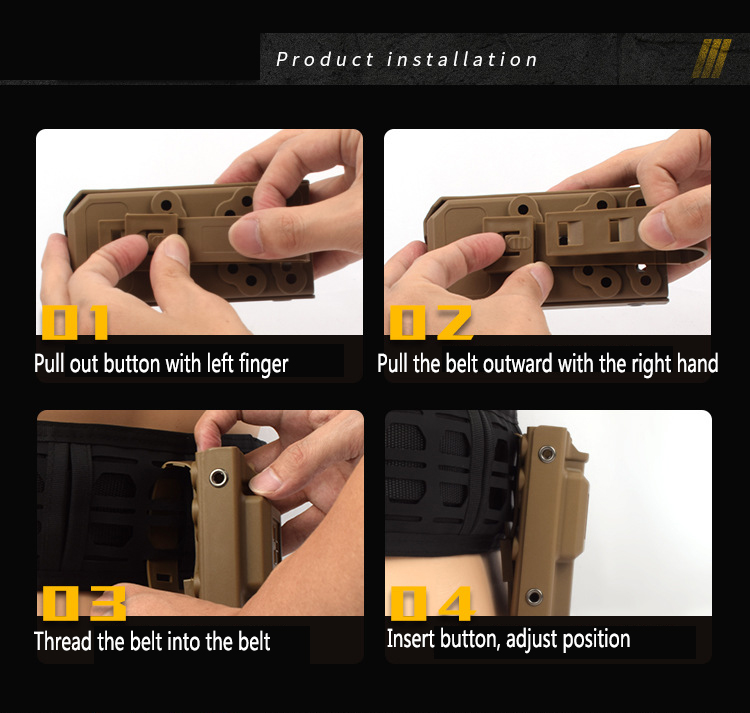 Product installation

01
Pull out button with left finger

02
Pull the belt outward with the right hand

03
Thread the belt into the belt

04
Insert button, adjust position