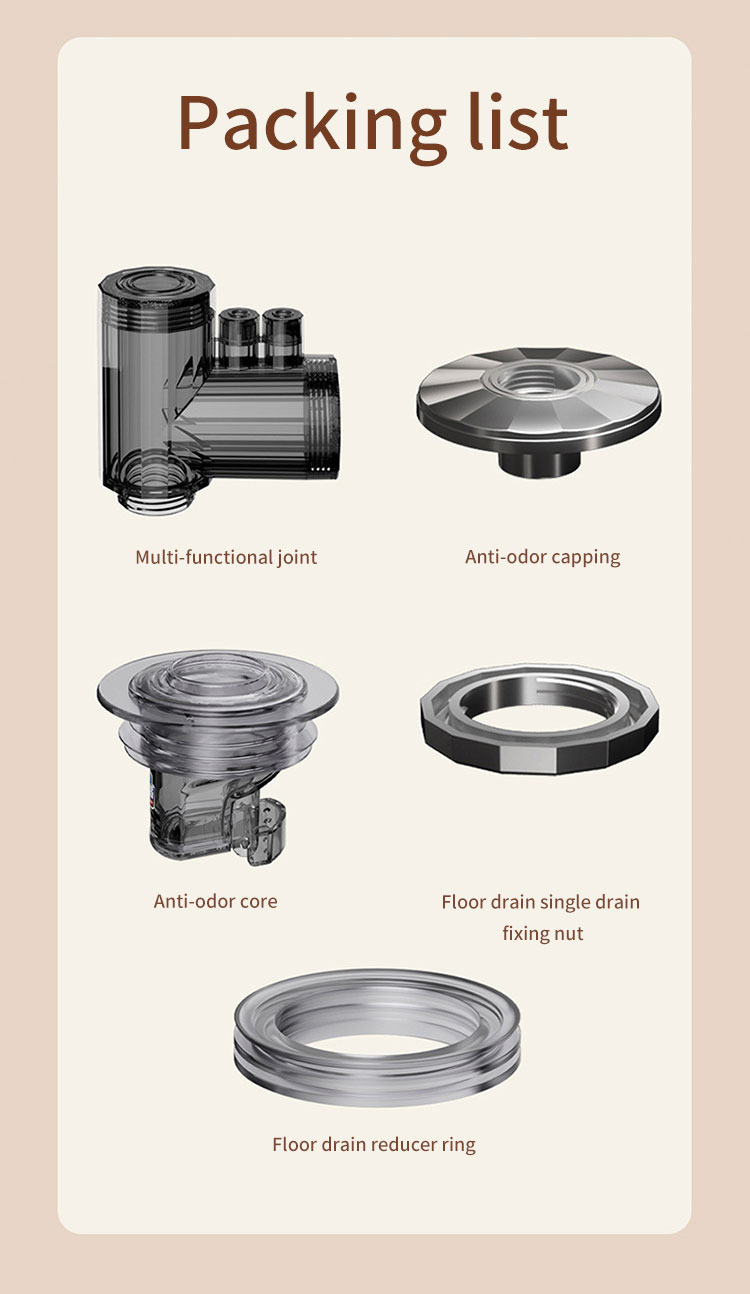 Packing list

Multi-functional joint

Anti-odor capping

Anti-odor core

Floor drain single drain fixing nut

Floor drain reducer ring