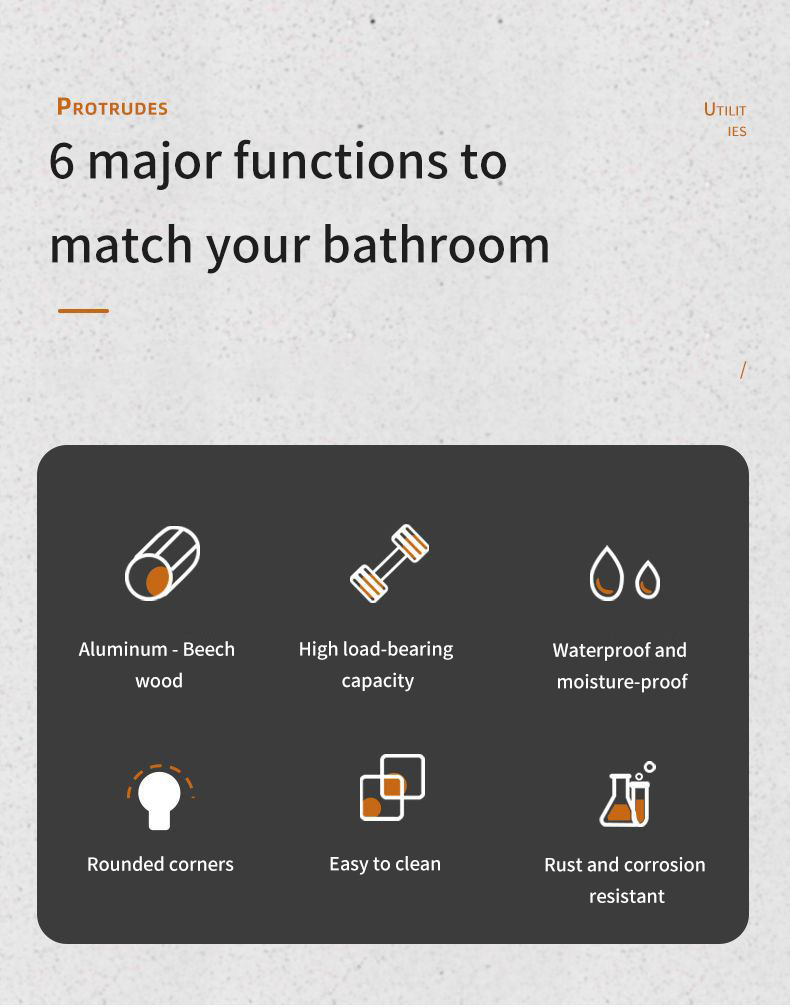 PROTRUDES

UTILIT
IES

6 major functions to match your bathroom

/

Aluminum - Beech wood

High load-bearing capacity

Waterproof and moisture-proof

Rounded corners

Easy to clean

Rust and corrosion resistant