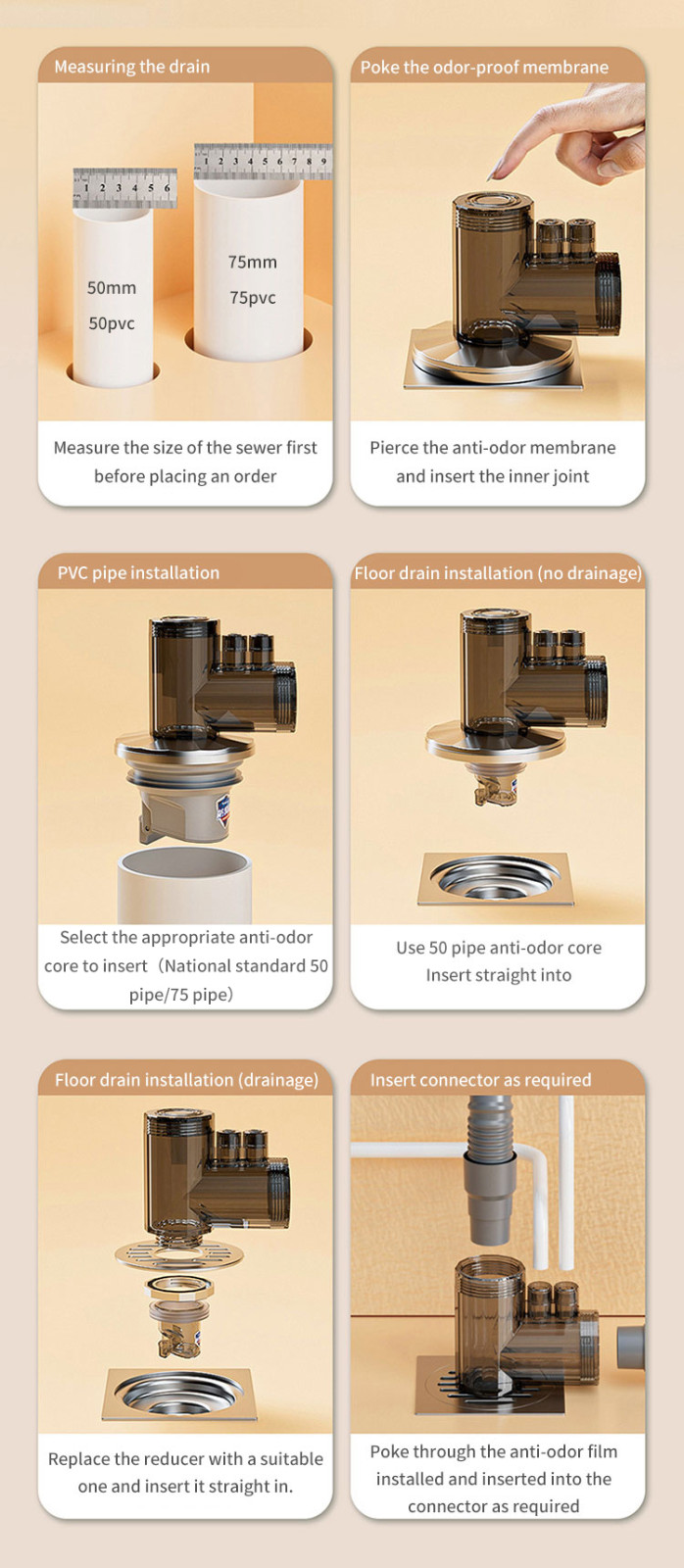 Measuring the drain

1 2 3 4 5 6

1 2 3 4 5 6 7 8 9

50mm
50pvc

75mm
75pvc

Measure the size of the sewer first before placing an order

Poke the odor-proof membrane

Pierce the anti-odor membrane and insert the inner joint

PVC pipe installation

Select the appropriate anti-odor core to insert（National standard 50 pipe/75 pipe）

Floor drain installation (no drainage)

Use 50 pipe anti-odor core Insert straight into

Floor drain installation (drainage)

Replace the reducer with a suitable one and insert it straight in.

Insert connector as required

Poke through the anti-odor film installed and inserted into the connector as required