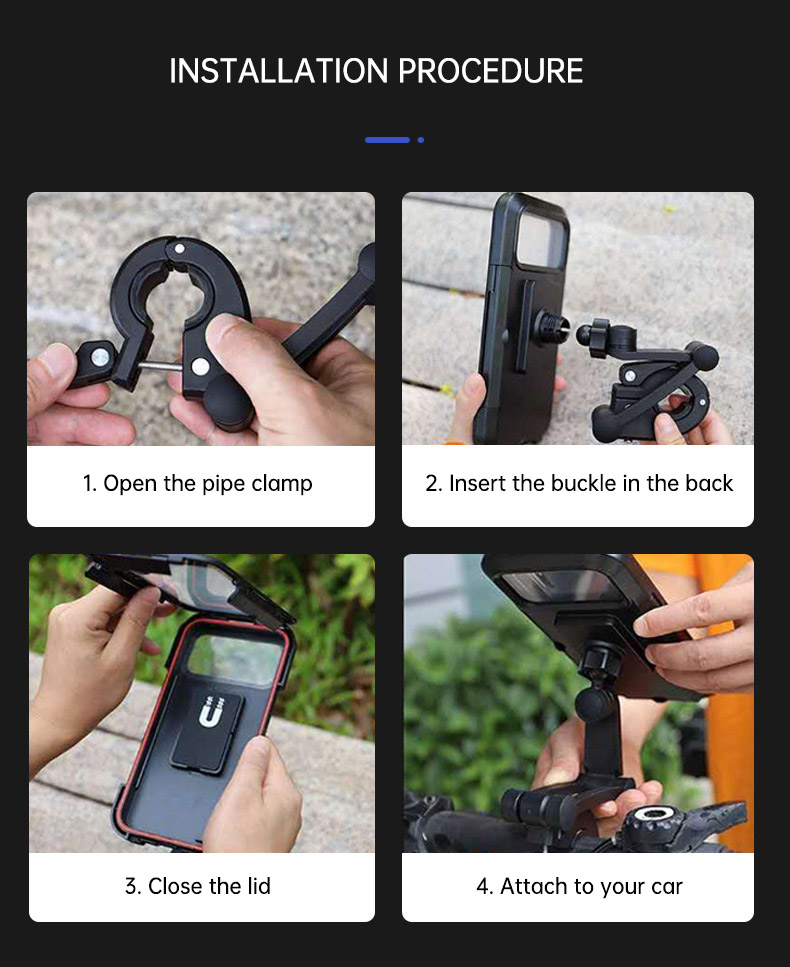 INSTALLATION PROCEDURE

1. Open the pipe clamp

2. Insert the buckle in the back

3. Close the lid

4. Attach to your car