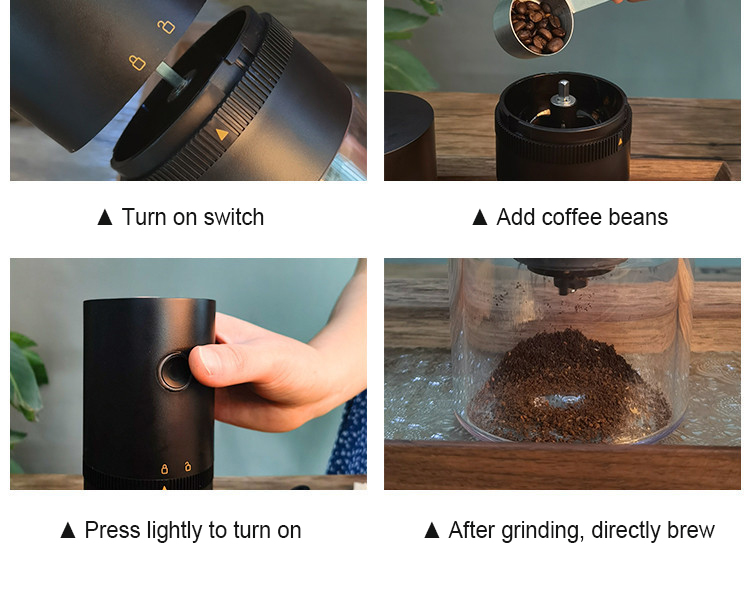 ▲ Turn on switch

▲ Add coffee beans

▲ Press lightly to turn on

▲ After grinding, directly brew