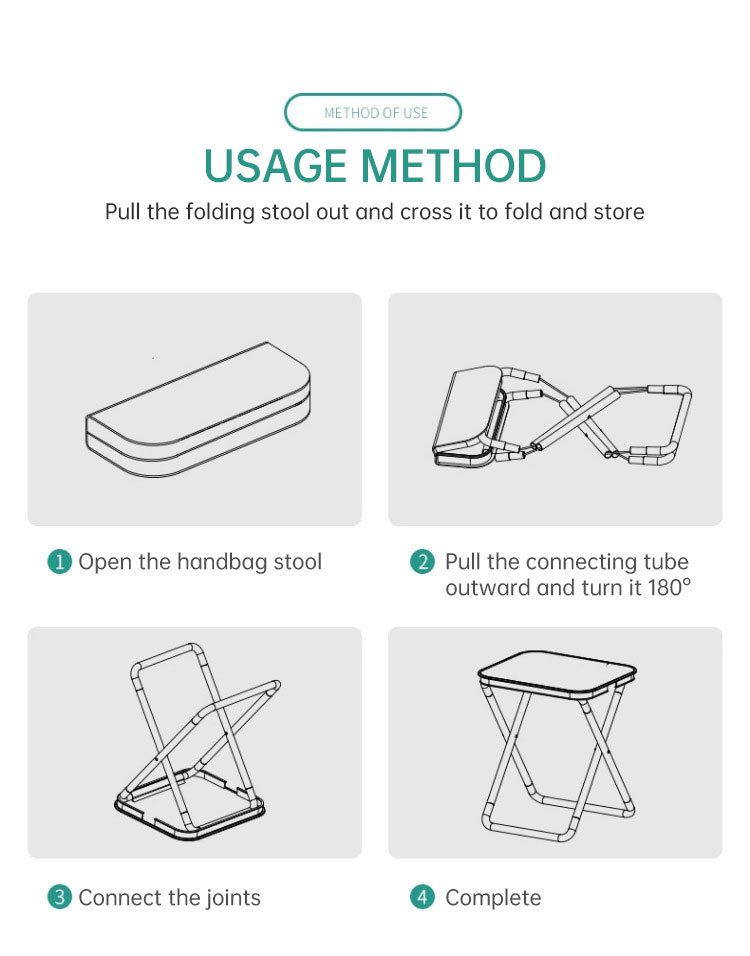 METHOD OF USE

USAGE METHOD

Pull the folding stool out and cross it to fold and store

1 Open the handbag stool

2 Pull the connecting tube outward and turn it 180°

3 Connect the joints

4 Complete