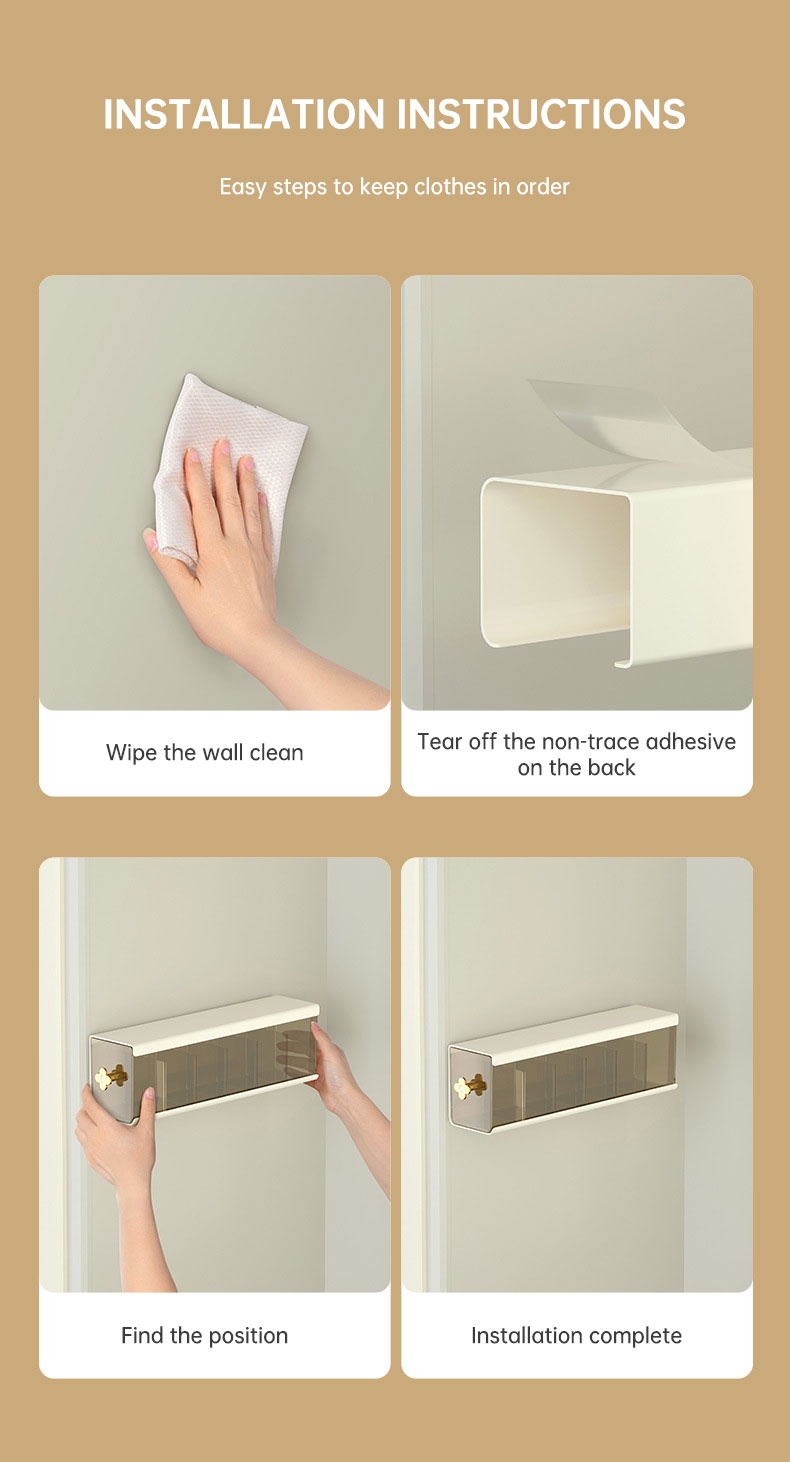 INSTALLATION INSTRUCTIONS

Easy steps to keep clothes in order

Wipe the wall clean

Tear off the non-trace adhesive on the back

Find the position

Installation complete