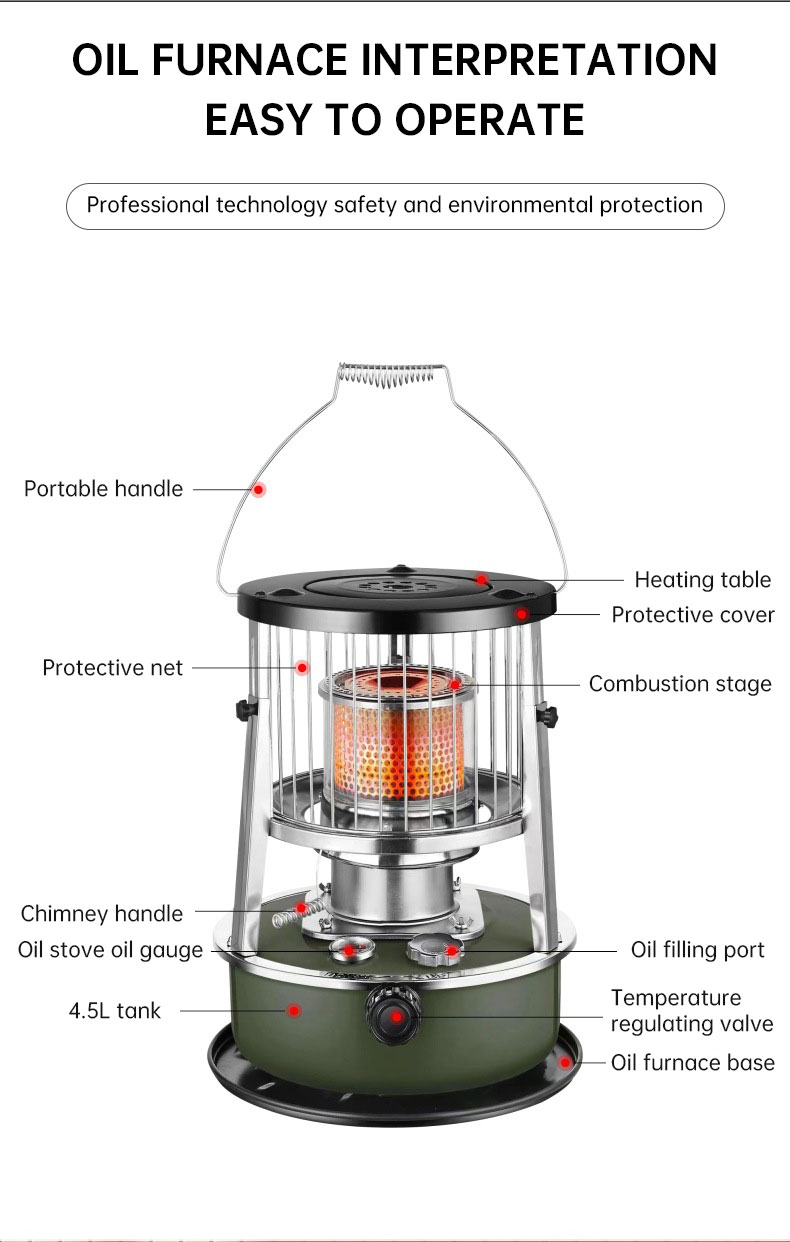 OIL FURNACE INTERPRETATION
EASY TO OPERATE

Professional technology safety and environmental protection

Portable handle

Heating table

Protective cover

Protective net

Combustion stage

Chimney handle

Oil stove oil gauge

Oil filling port

4.5L tank

Temperature regulating valve

Oil furnace base