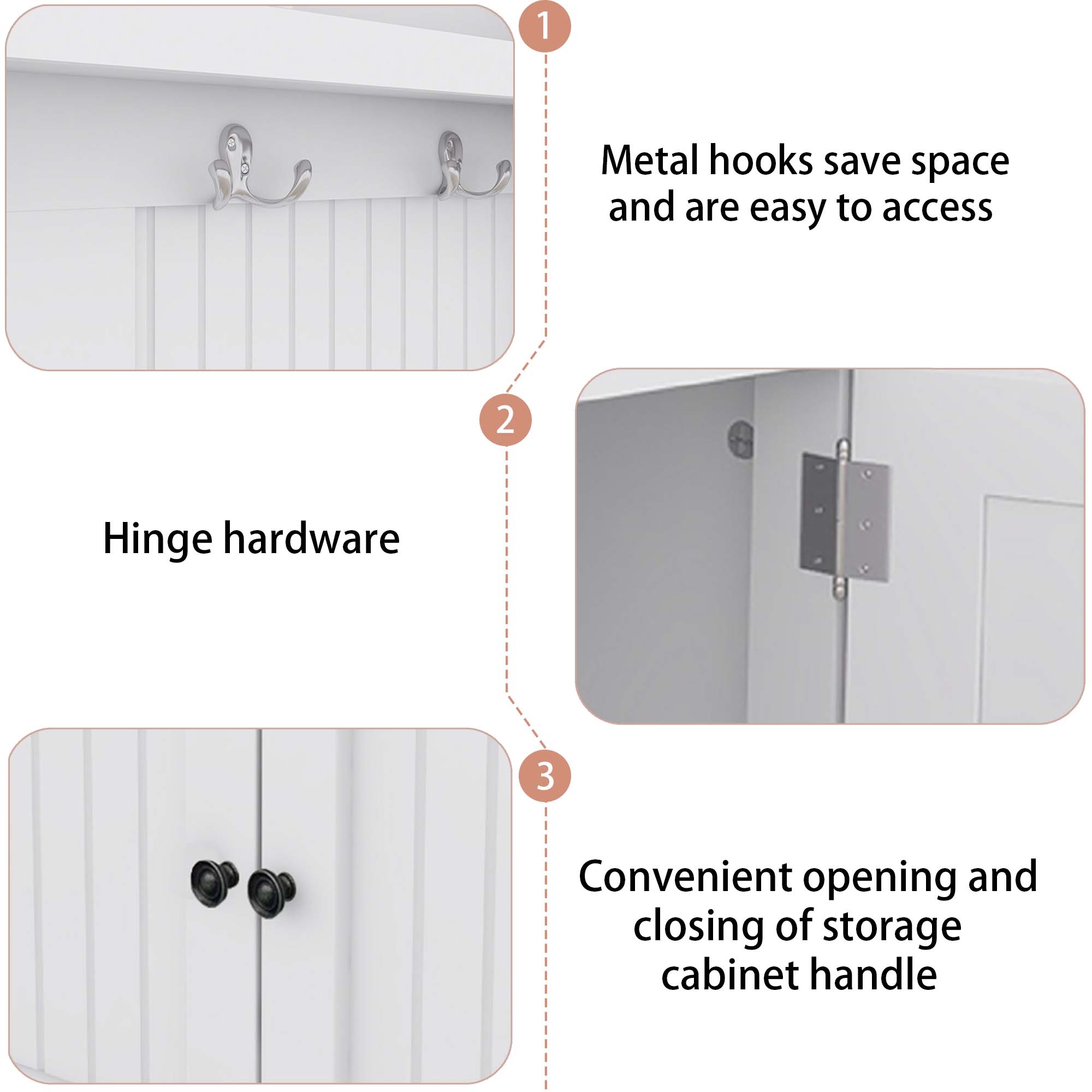 1

Metal hooks save space and are easy to access

2

Hinge hardware

3

Convenient opening and closing of storage cabinet handle