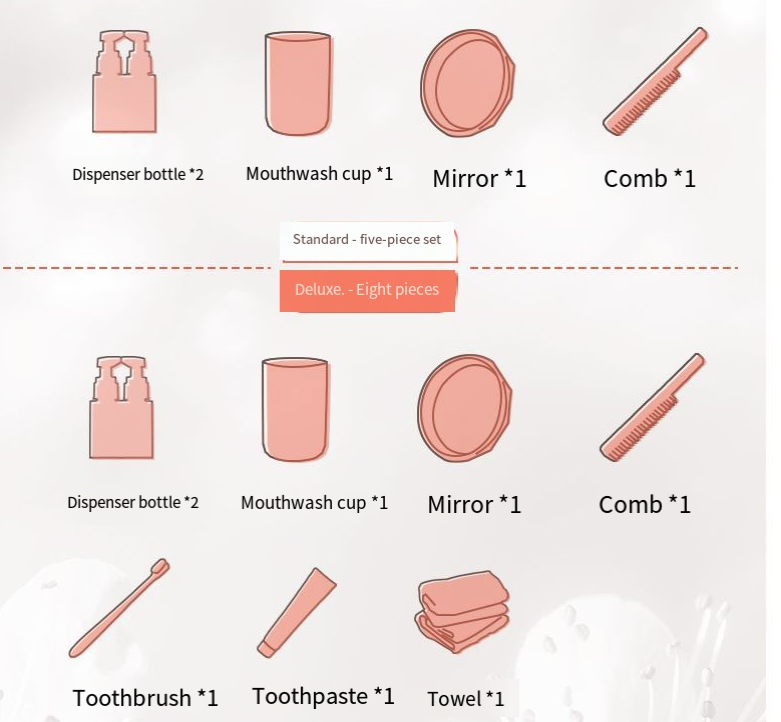 Dispenser bottle *2
Mouthwash cup *1
Mirror *1
Comb *1

Standard - five-piece set

Deluxe. - Eight pieces

Dispenser bottle *2
Mouthwash cup *1
Mirror *1
Comb *1

Toothbrush *1
Toothpaste *1
Towel *1