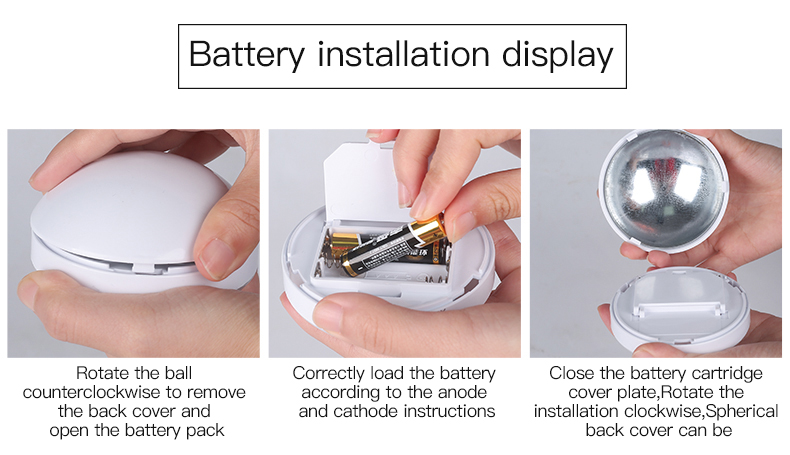 Battery installation display

Rotate the ball counterclockwise to remove the back cover and open the battery pack

Correctly load the battery according to the anode and cathode instructions

Close the battery cartridge cover plate,Rotate the installation clockwise,Spherical back cover can be