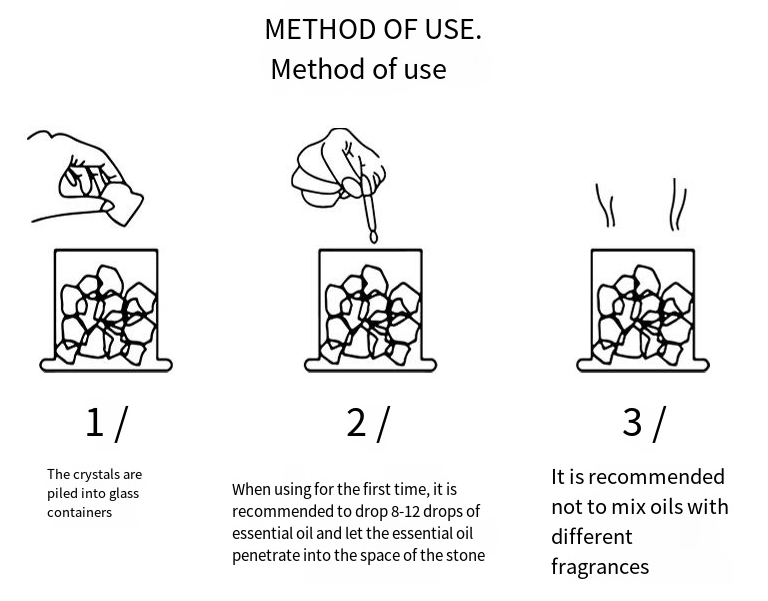 METHOD OF USE.
Method of use

1 /

The crystals are piled into glass containers

2 /

When using for the first time, it is recommended to drop 8-12 drops of essential oil and let the essential oil penetrate into the space of the stone

3 /

It is recommended not to mix oils with different fragrances