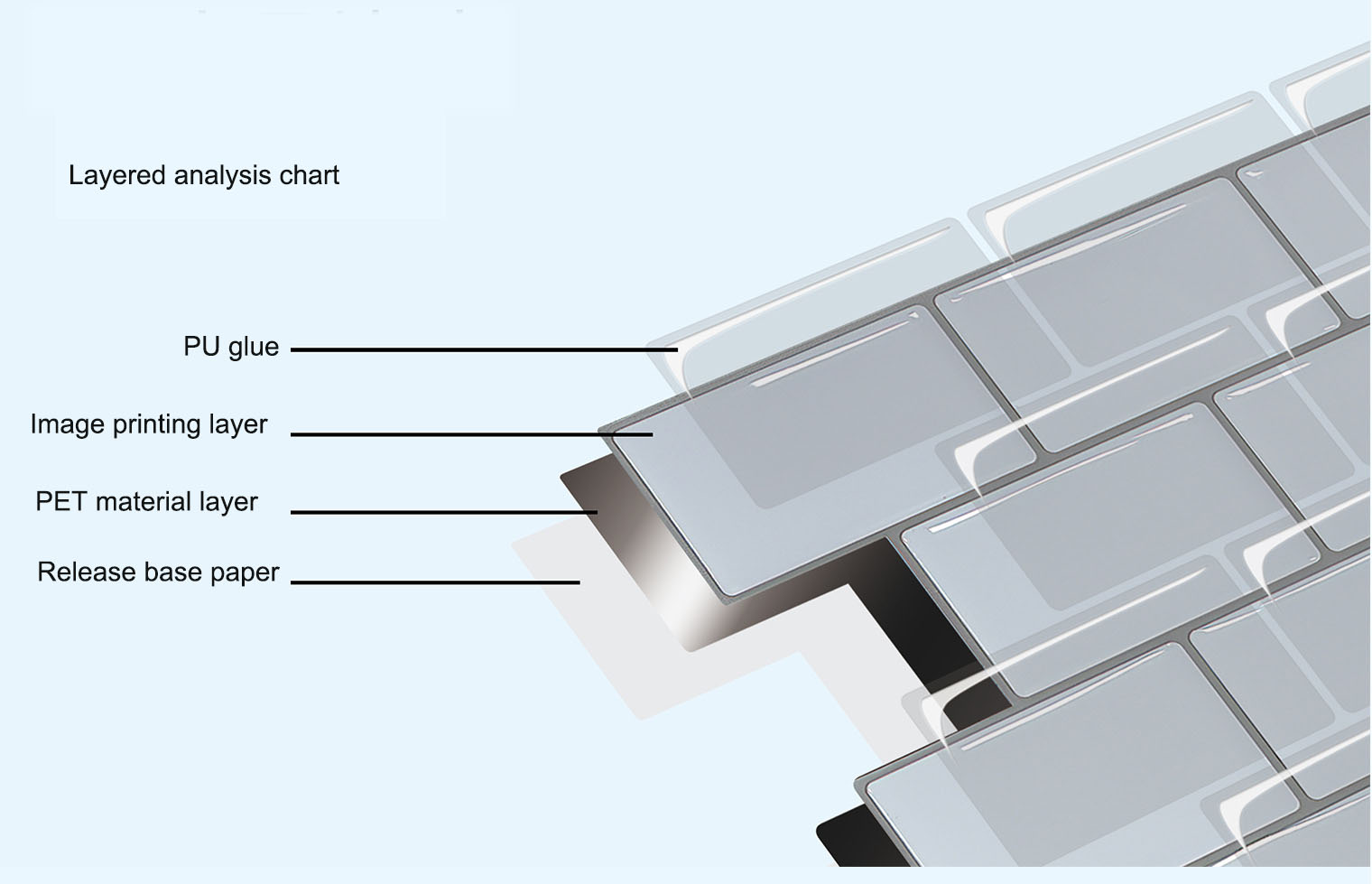 Layered analysis chart

PU glue

Image printing layer

PET material layer

Release base paper