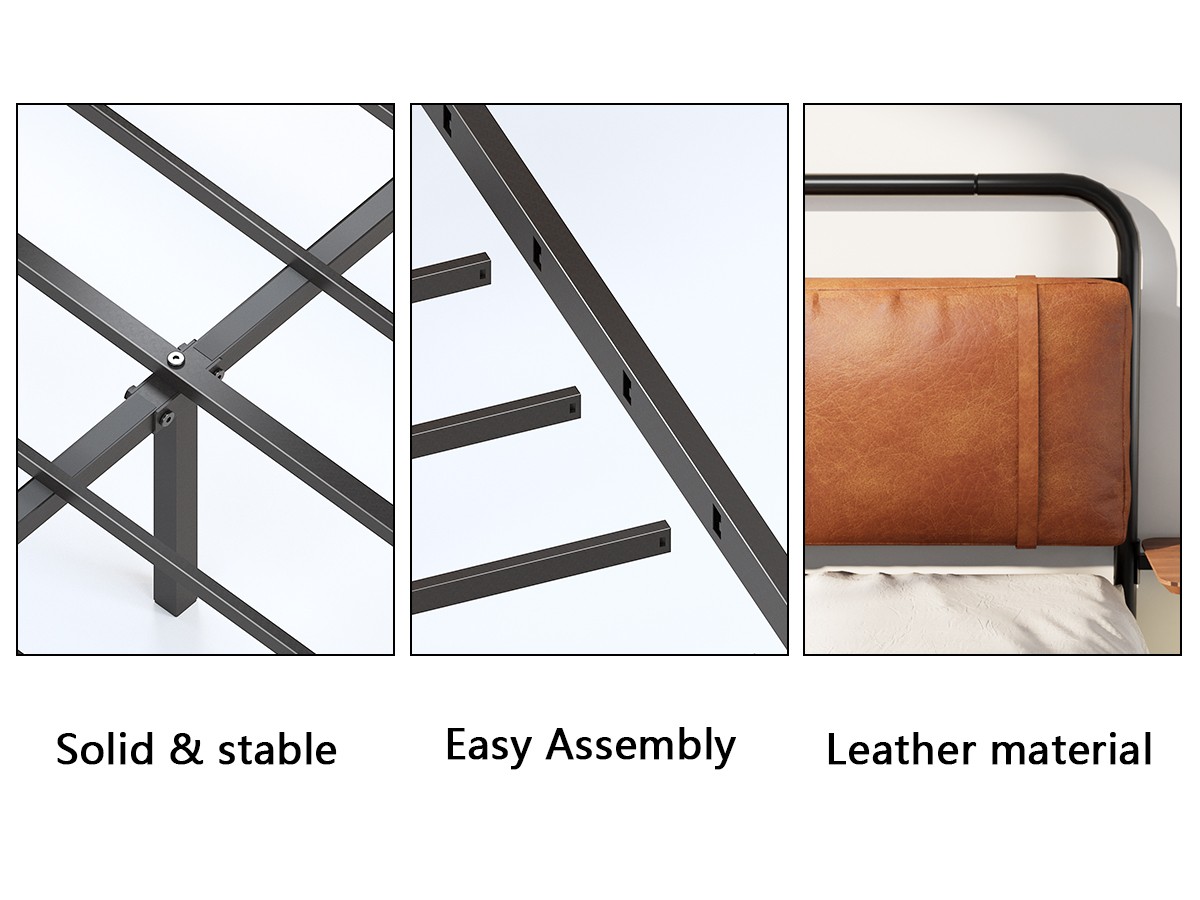 Solid & stable

Easy Assembly

Leather material