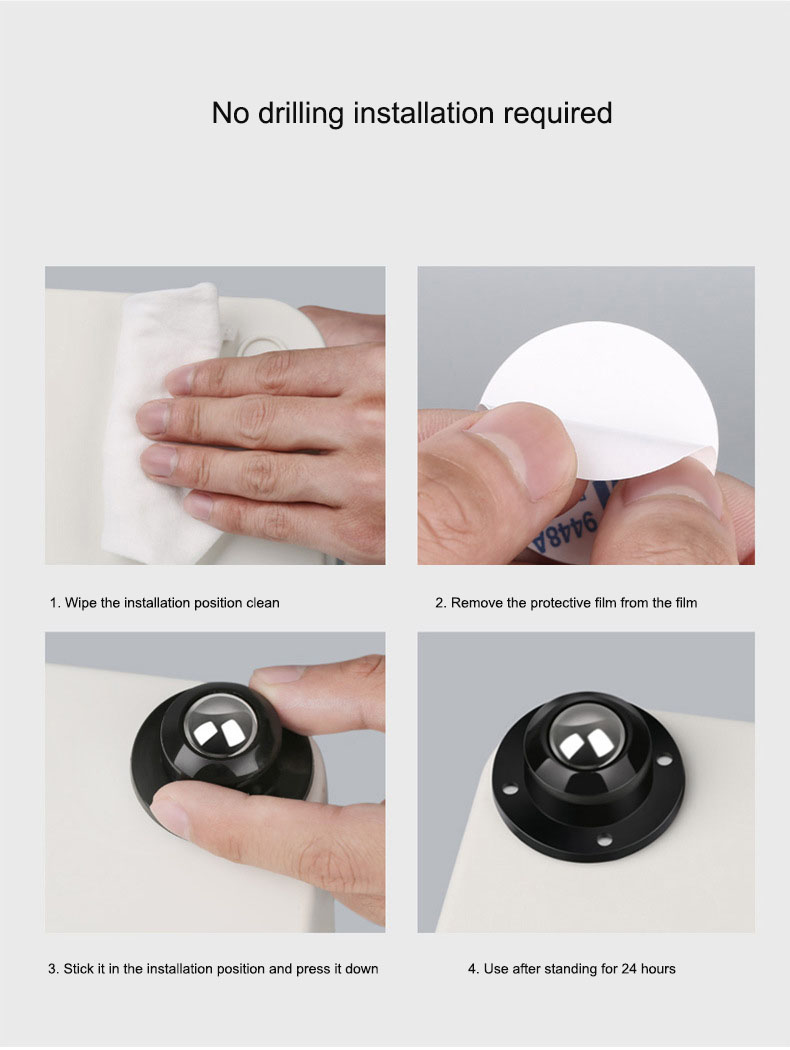 No drilling installation required

9448A

1. Wipe the installation position clean

2. Remove the protective film from the film

3. Stick it in the installation position and press it down

4. Use after standing for 24 hours