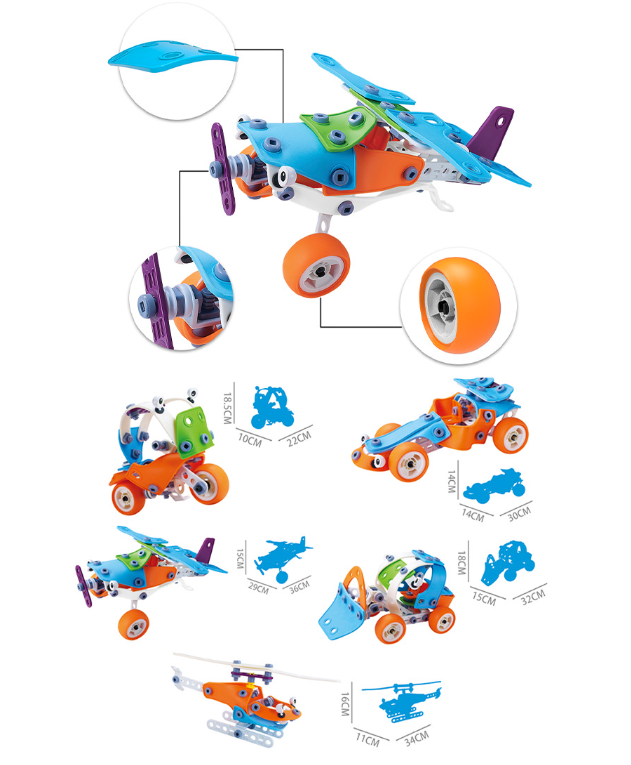 18.5CM
10CM
22CM

14CM
14CM
30CM

15CM
29CM
36CM

18CM
15CM
32CM

16CM
11CM
34CM