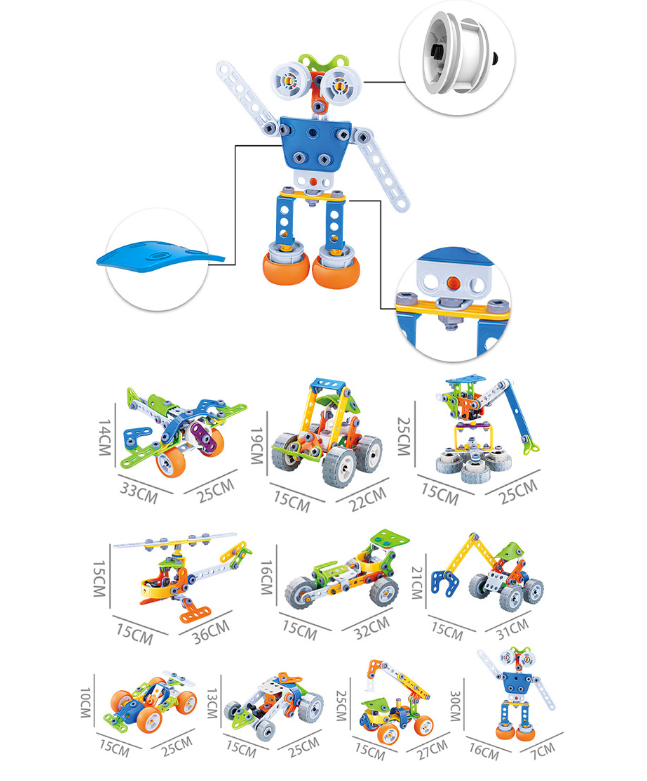 14CM
33CM
25CM
19CM
15CM
22CM
25CM
15CM
25CM
15CM
15CM
36CM
16CM
15CM
32CM
21CM
15CM
31CM
10CM
15CM
25CM
13CM
15CM
25CM
25CM
15CM
27CM
30CM
16CM
7CM