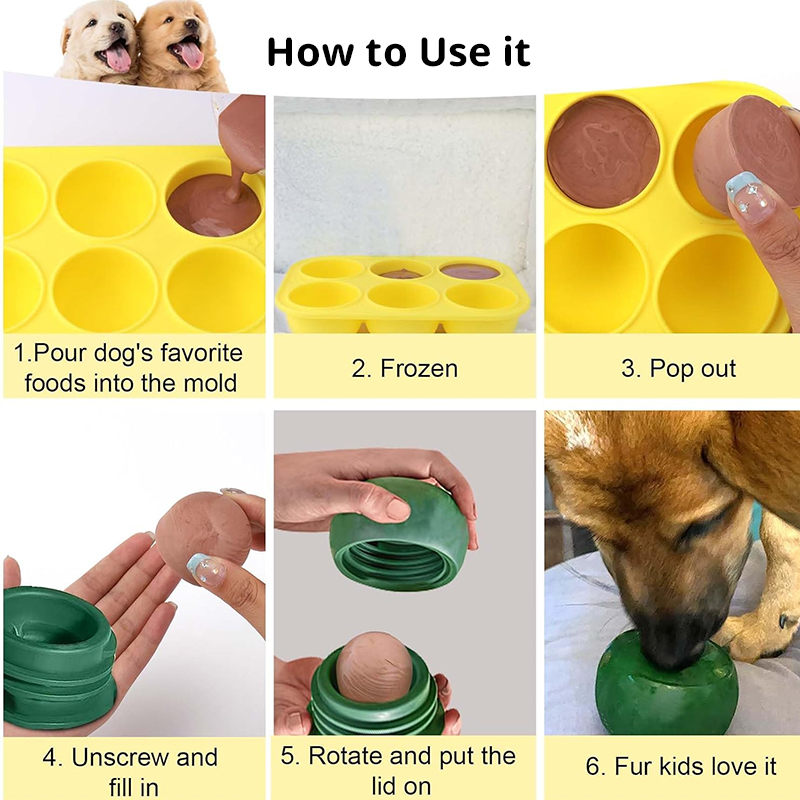 How to Use it

1.Pour dog's favorite foods into the mold

2. Frozen

3. Pop out

4. Unscrew and fill in

5. Rotate and put the lid on

6. Fur kids love it