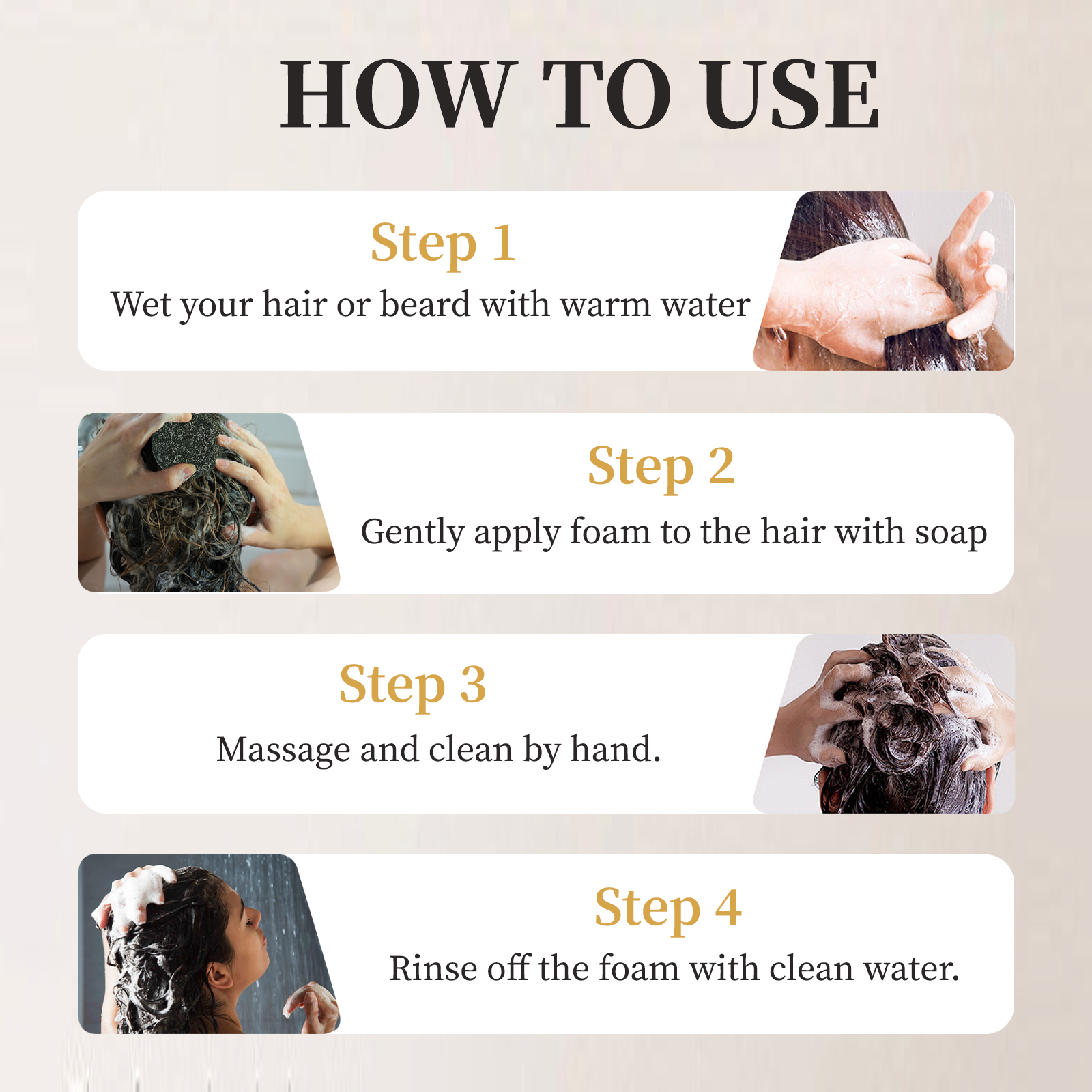 HOW TO USE

Step 1
Wet your hair or beard with warm water

Step 2
Gently apply foam to the hair with soap

Step 3
Massage and clean by hand.

Step 4
Rinse off the foam with clean water.