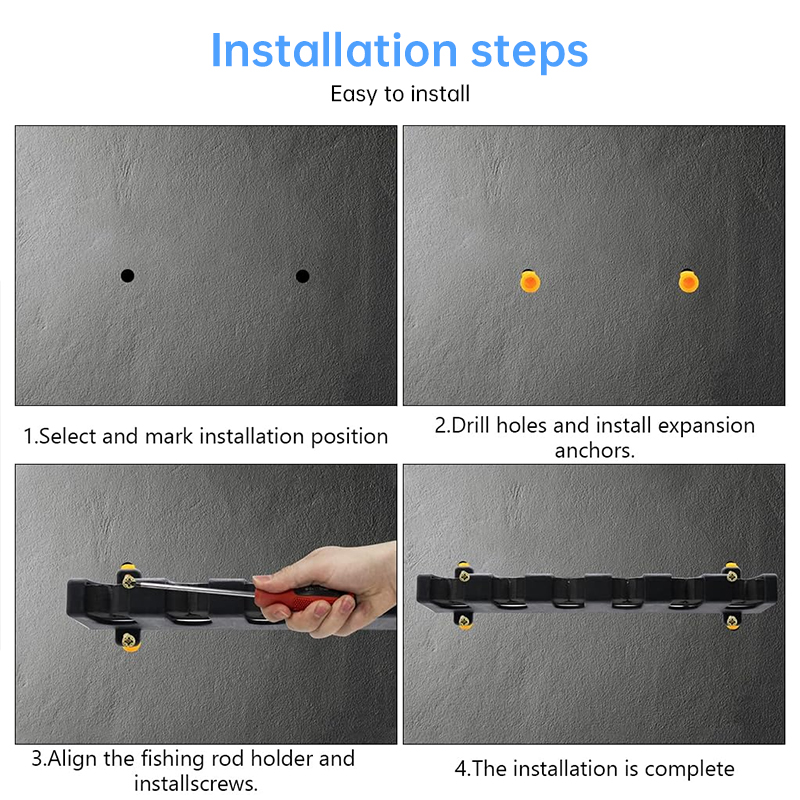 Installation steps

Easy to install

1.Select and mark installation position

2.Drill holes and install expansion anchors.

3.Align the fishing rod holder and installscrews.

4.The installation is complete