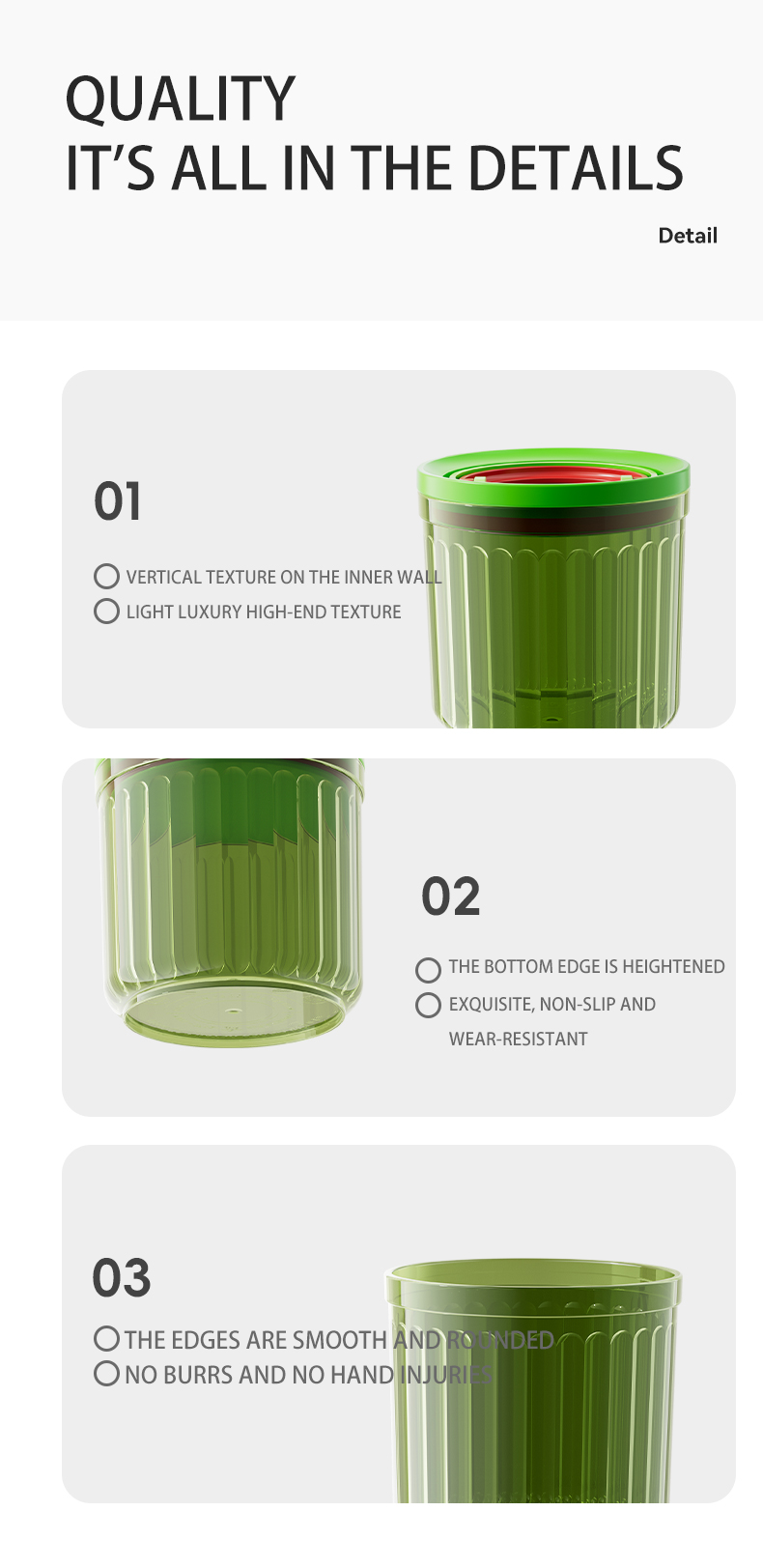 QUALITY
IT'S ALL IN THE DETAILS

Detail

01

VERTICAL TEXTURE ON THE INNER WALL
LIGHT LUXURY HIGH-END TEXTURE

02

THE BOTTOM EDGE IS HEIGHTENED
EXQUISITE, NON-SLIP AND WEAR-RESISTANT

03

THE EDGES ARE SMOOTH AND ROUNDED
NO BURRS AND NO HAND INJURIES