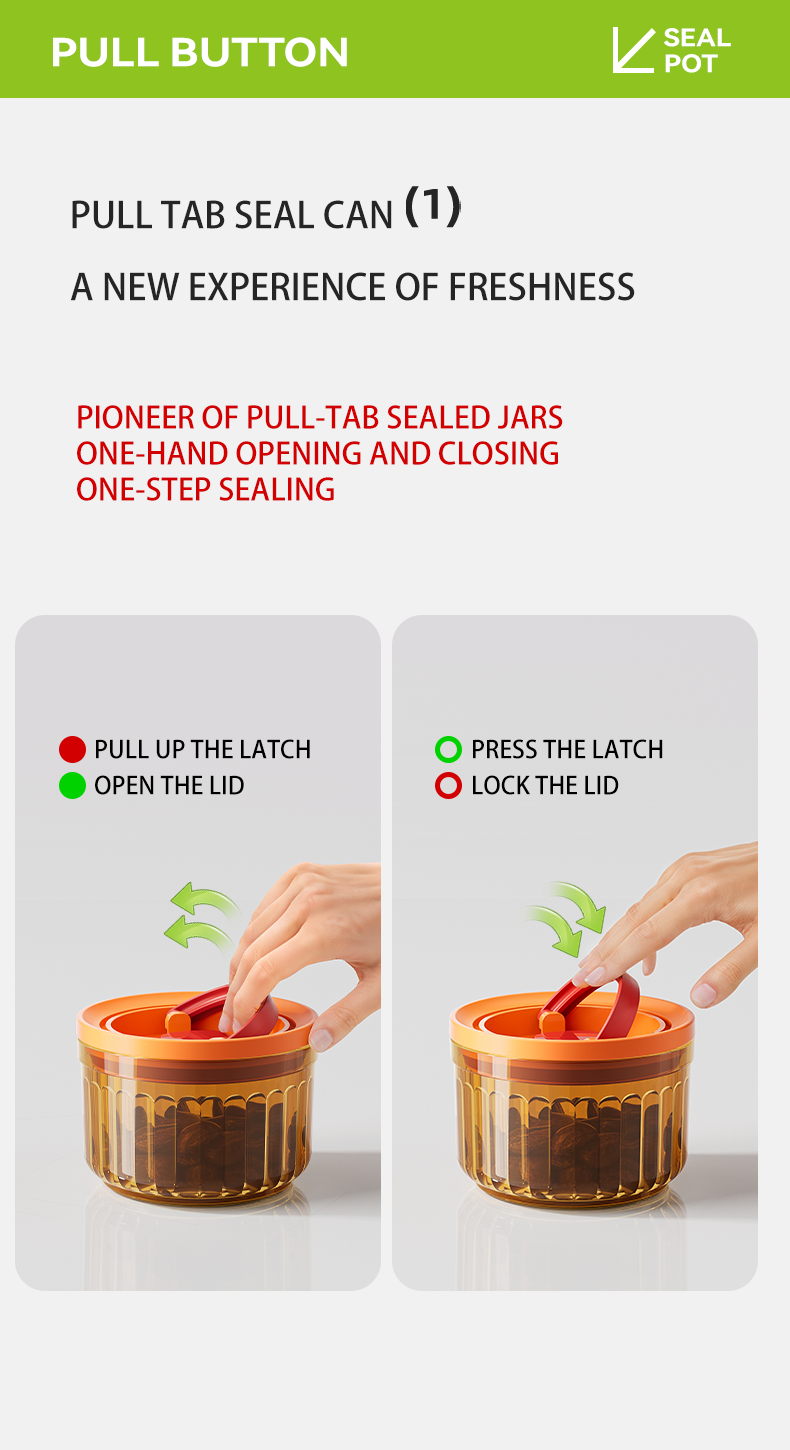 PULL BUTTON

SEAL POT

PULL TAB SEAL CAN (1)

A NEW EXPERIENCE OF FRESHNESS

PIONEER OF PULL-TAB SEALED JARS
ONE-HAND OPENING AND CLOSING
ONE-STEP SEALING

PULL UP THE LATCH
OPEN THE LID

PRESS THE LATCH
LOCK THE LID