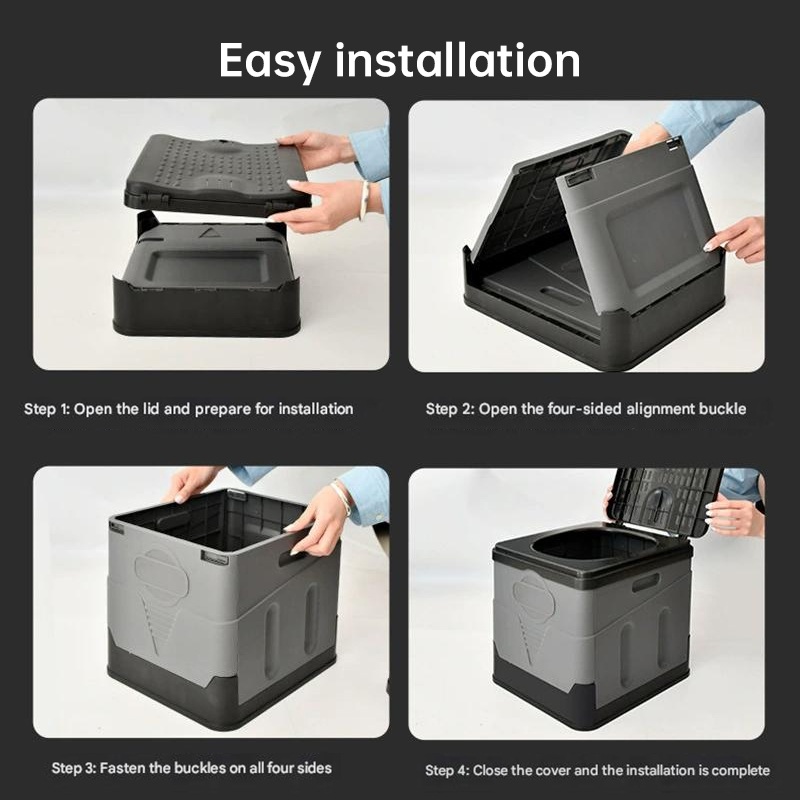 Easy installation

Step 1: Open the lid and prepare for installation

Step 2: Open the four-sided alignment buckle

Step 3: Fasten the buckles on all four sides

Step 4: Close the cover and the installation is complete