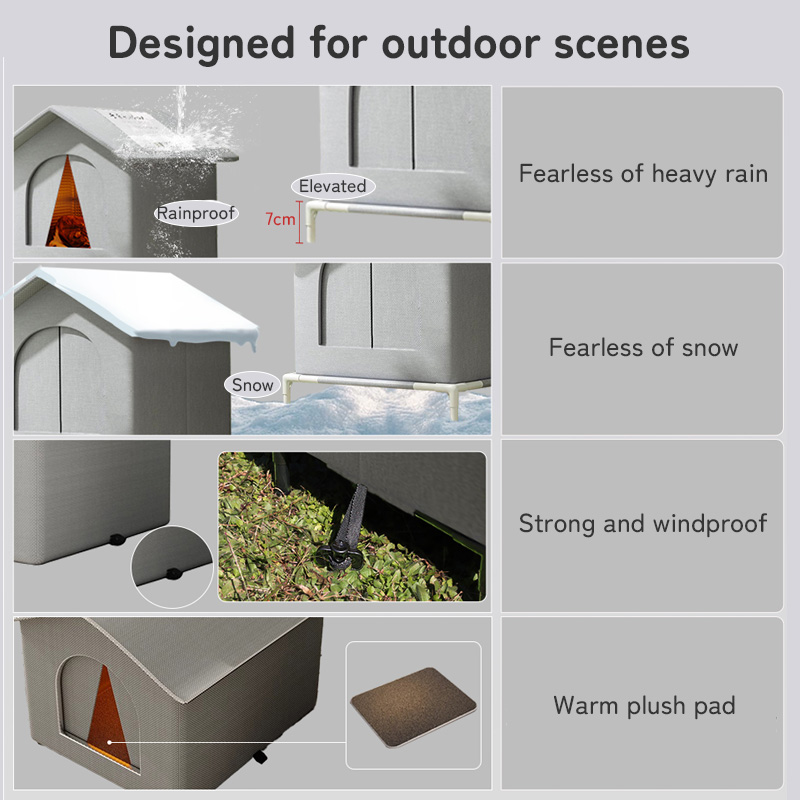 Designed for outdoor scenes

Rainproof

Elevated

7cm

Fearless of heavy rain

Snow

Fearless of snow

Strong and windproof

Warm plush pad