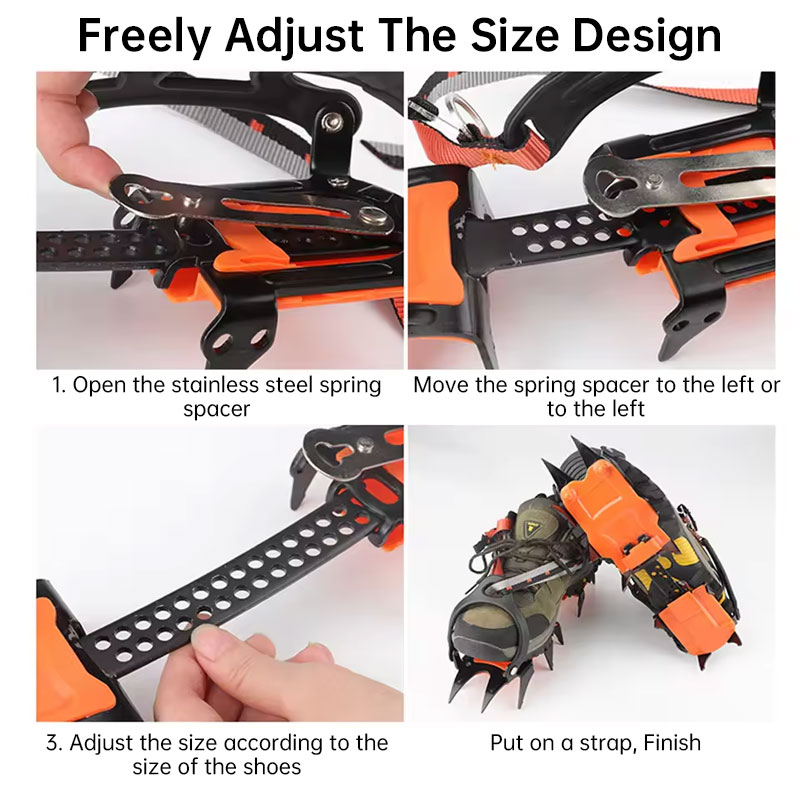 Freely Adjust The Size Design

1. Open the stainless steel spring spacer

Move the spring spacer to the left or to the left

3. Adjust the size according to the size of the shoes

Put on a strap, Finish