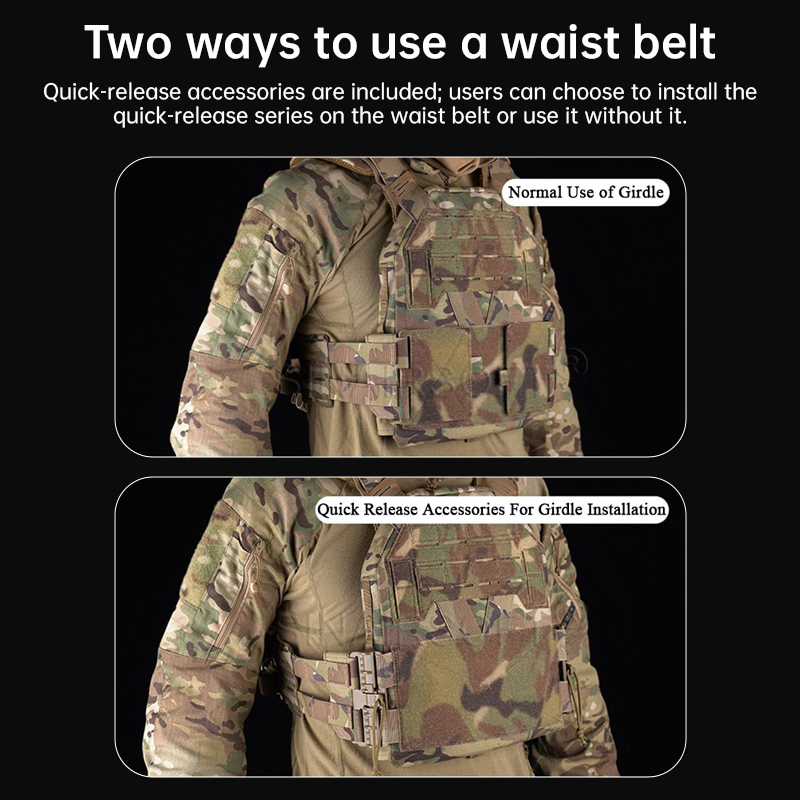 Two ways to use a waist belt

Quick-release accessories are included; users can choose to install the quick-release series on the waist belt or use it without it.

Normal Use of Girdle

Quick Release Accessories For Girdle Installation