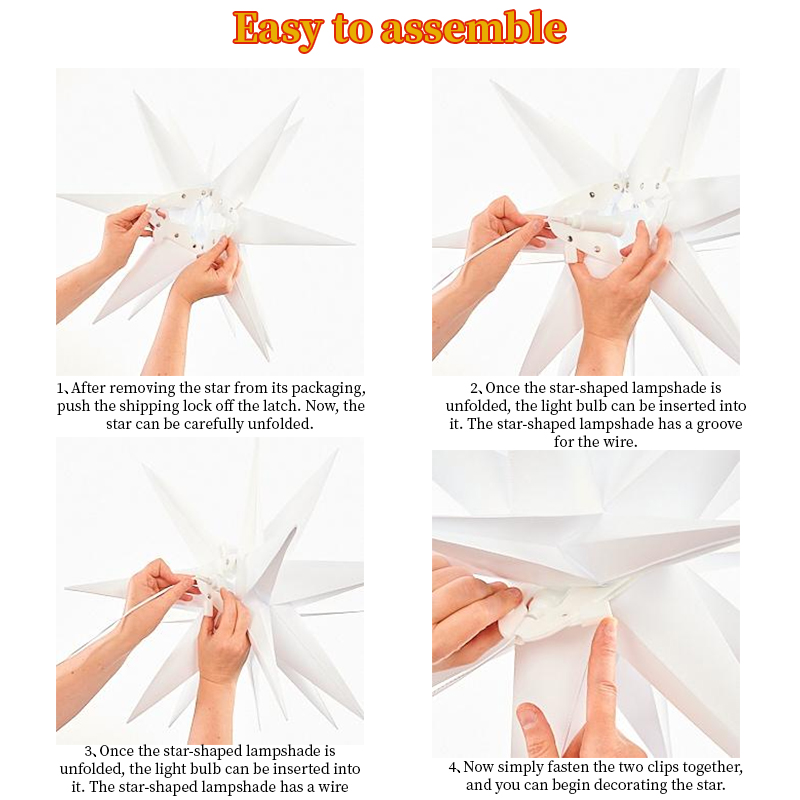 Easy to assemble

1、After removing the star from its packaging, push the shipping lock off the latch. Now, the star can be carefully unfolded.

2、Once the star-shaped lampshade is unfolded, the light bulb can be inserted into it. The star-shaped lampshade has a groove for the wire.

3、Once the star-shaped lampshade is unfolded, the light bulb can be inserted into it. The star-shaped lampshade has a wire

4、Now simply fasten the two clips together, and you can begin decorating the star.