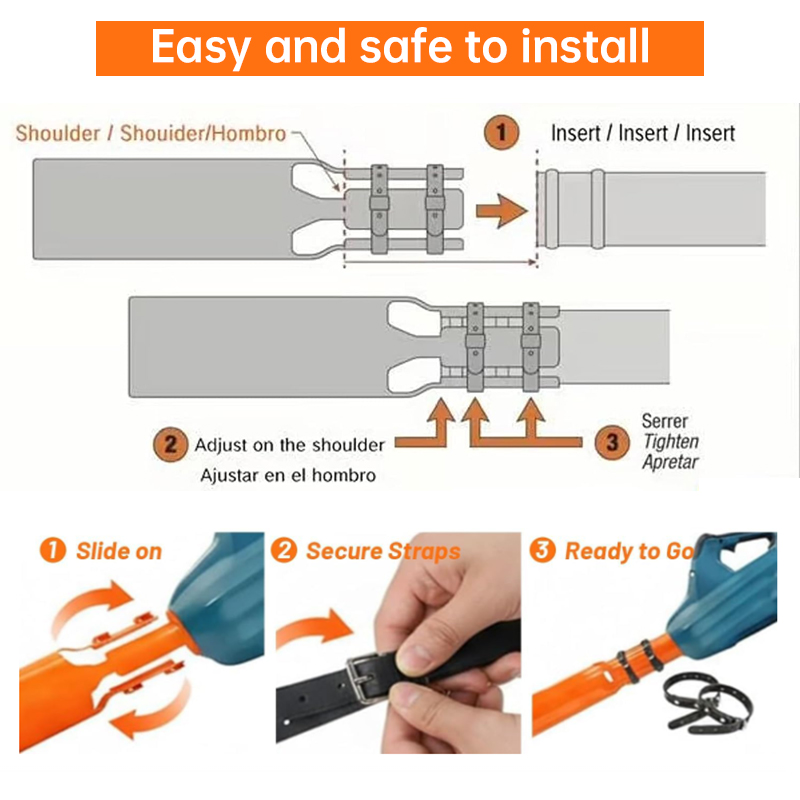 Easy and safe to install

Shoulder / Shouider/Hombro

1 Insert / Insert / Insert

2 Adjust on the shoulder
Ajustar en el hombro

3 Serrer
Tighten
Apretar

1 Slide on

2 Secure Straps

3 Ready to Go