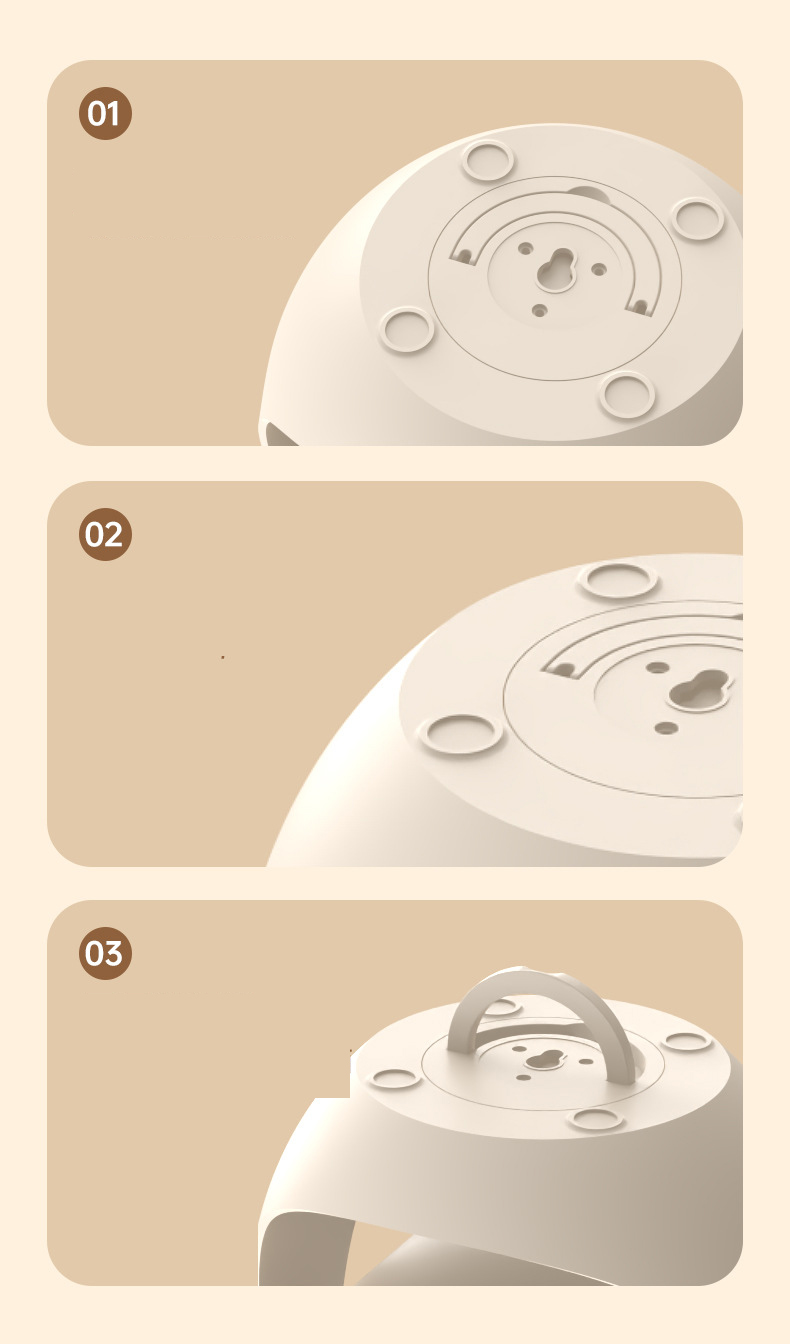 01

02

03