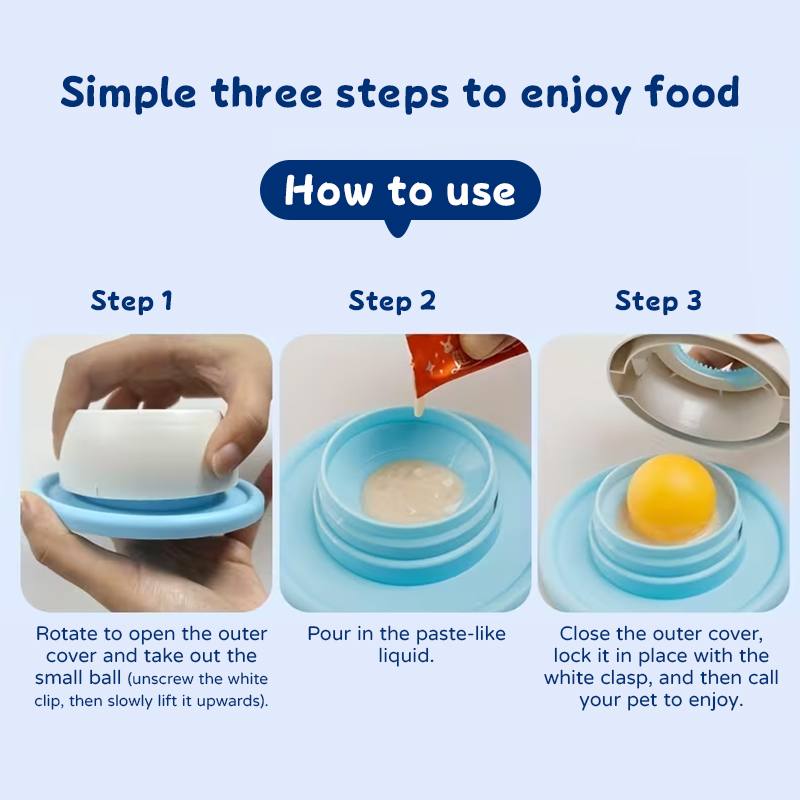 Simple three steps to enjoy food

How to use

Step 1

Rotate to open the outer cover and take out the small ball (unscrew the white clip, then slowly lift it upwards).

Step 2

Pour in the paste-like liquid.

Step 3

Close the outer cover, lock it in place with the white clasp, and then call your pet to enjoy.