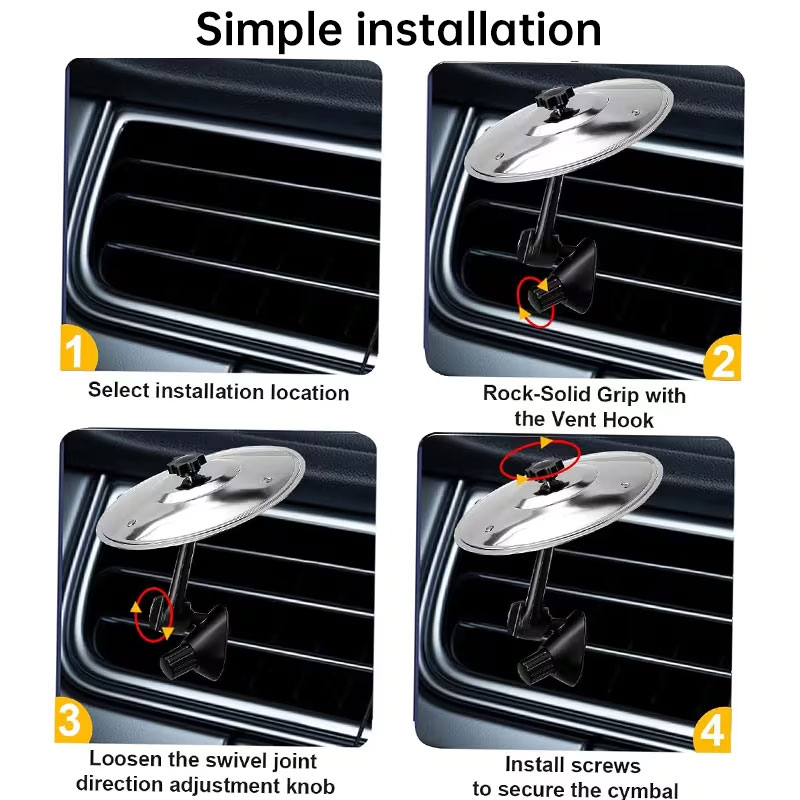 Simple installation

1
Select installation location

2
Rock-Solid Grip with the Vent Hook

3
Loosen the swivel joint direction adjustment knob

4
Install screws to secure the cymbal