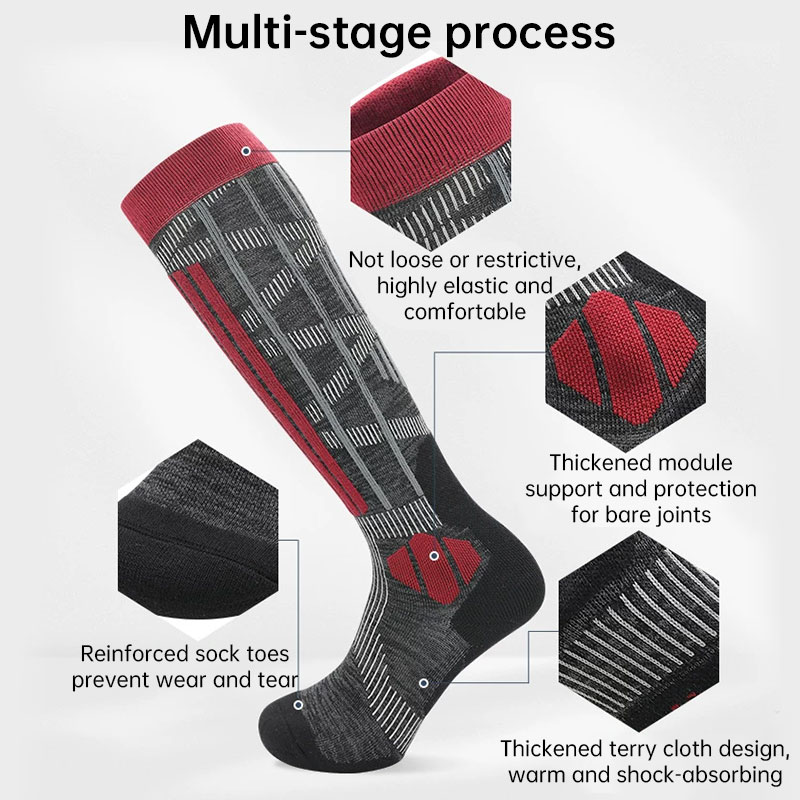 Multi-stage process

Not loose or restrictive, highly elastic and comfortable

Thickened module support and protection for bare joints

Reinforced sock toes prevent wear and tear

Thickened terry cloth design, warm and shock-absorbing