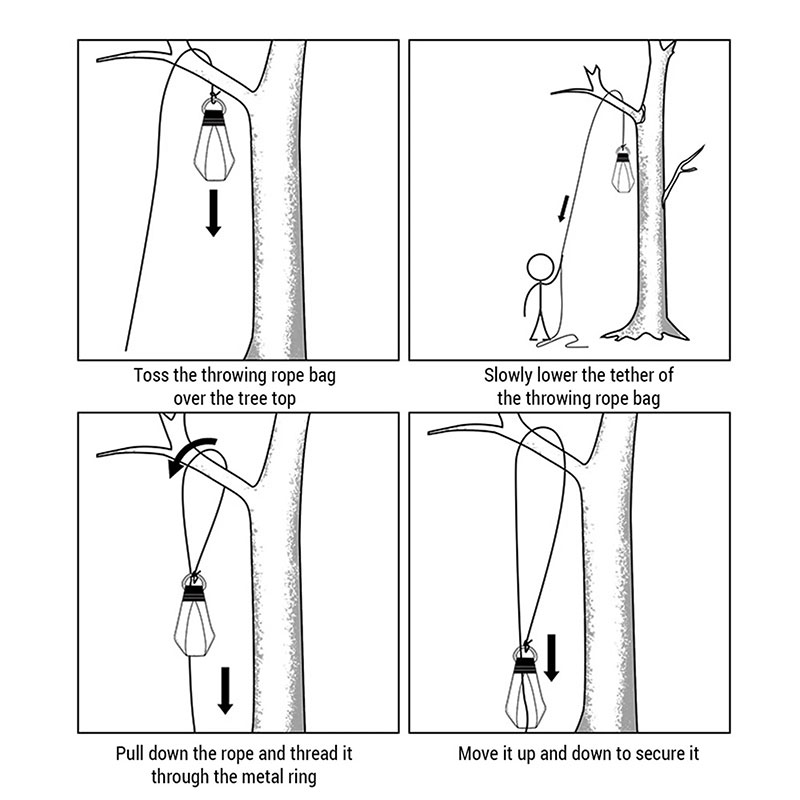 Toss the throwing rope bag over the tree top

Slowly lower the tether of the throwing rope bag

Pull down the rope and thread it through the metal ring

Move it up and down to secure it