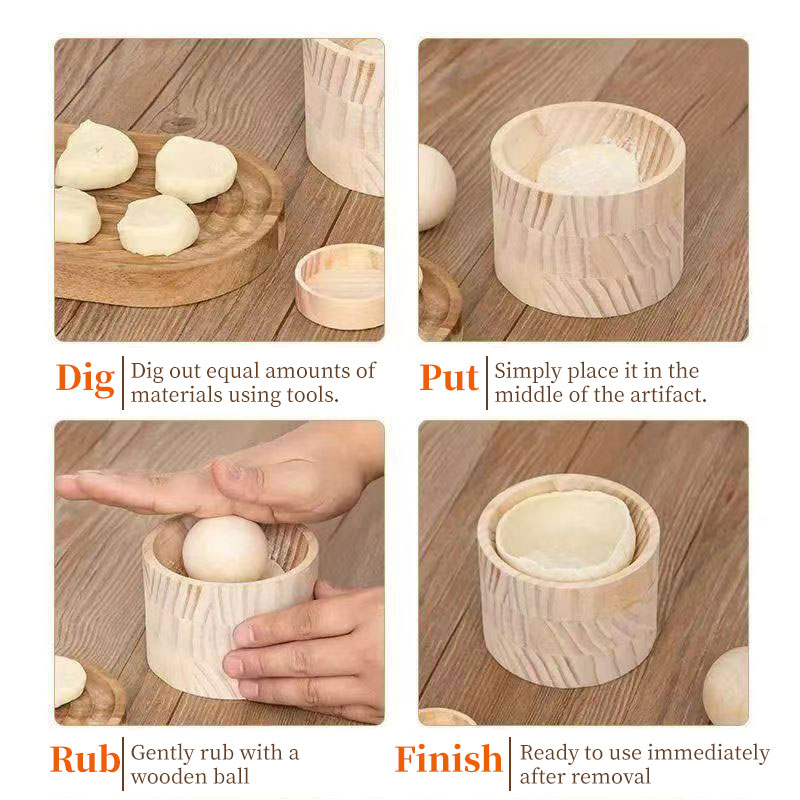 Dig
Dig out equal amounts of materials using tools.

Put
Simply place it in the middle of the artifact.

Rub
Gently rub with a wooden ball

Finish
Ready to use immediately after removal